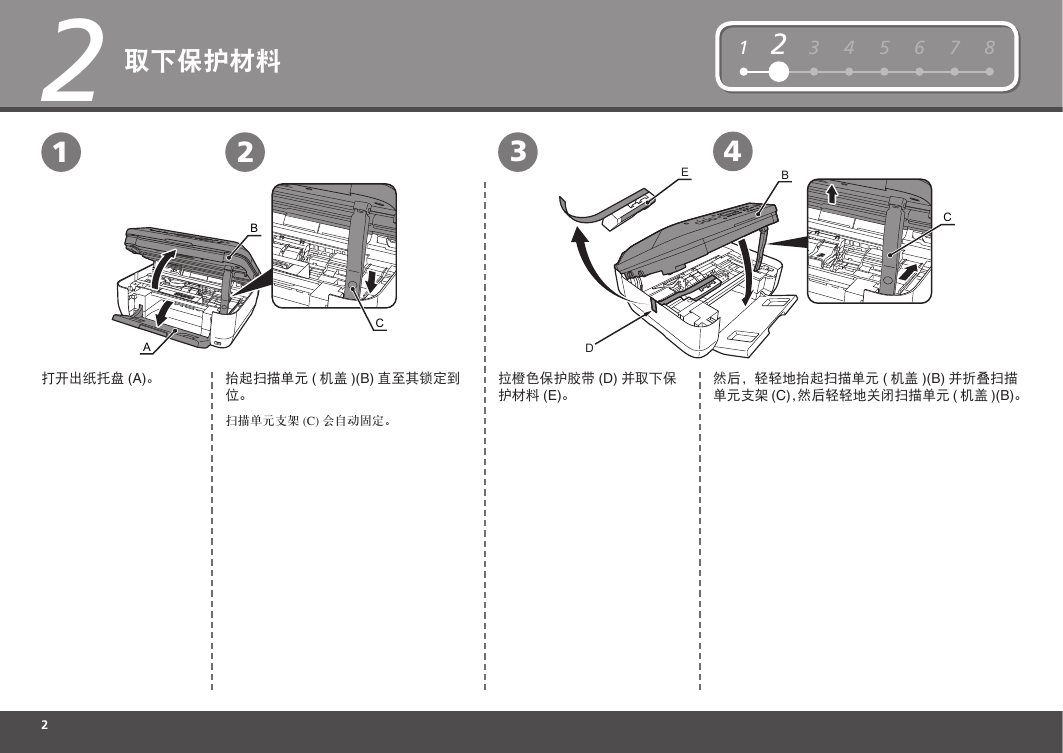 2 取下保护材料

1 2 3 4 5 6 7 8

1

B

A

打开出纸托盘 (A)。

2

C

抬起扫描单元 ( 机盖 )(B) 直至其锁定到位。

扫描单元支架 (C) 会自动固定。

3

E

D

拉橙色保护胶带 (D) 并取下保护材料 (E)。

4

B

C

然后，轻轻地抬起扫描单元 ( 机盖 )(B) 并折叠扫描单元支架 (C)，然后轻轻地关闭扫描单元 ( 机盖 )(B)。

2