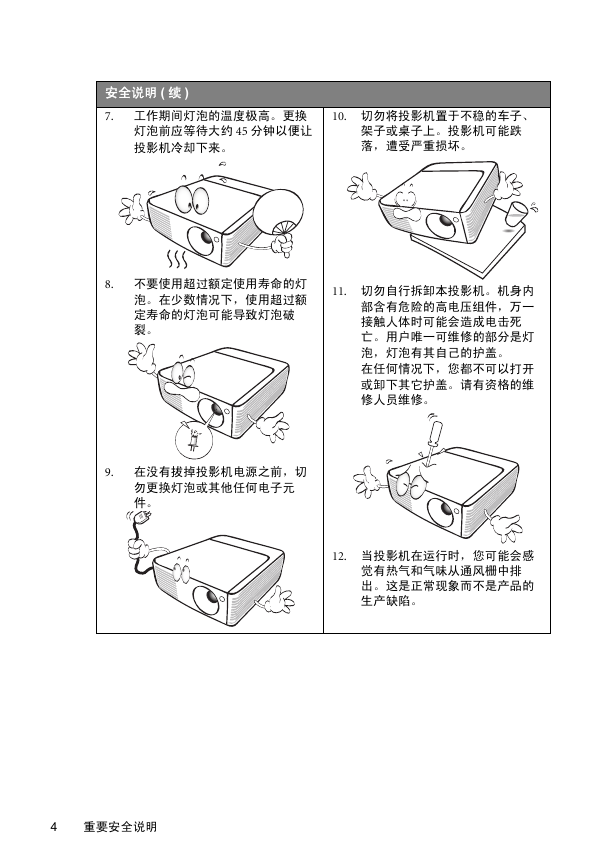 安全说明 ( 续 )

7. 工作期间灯泡的温度极高。更换灯泡前应等待大约 45 分钟以便让投影机冷却下来。

8. 不要使用超过额定使用寿命的灯泡。在少数情况下，使用超过额定寿命的灯泡可能导致灯泡破裂。

9. 在没有拔掉投影机电源之前，切勿更换灯泡或其他任何电子元件。

10. 切勿将投影机置于不稳的车子、架子或桌子上。投影机可能跌落，遭受严重损坏。

11. 切勿自行拆卸本投影机。机身内部含有危险的高电压组件，万一接触人体时可能会造成电击死亡。用户唯一可维修的部分是灯泡，灯泡有其自己的护盖。
在任何情况下，您都不可以打开或卸下其它护盖。请有资格的维修人员维修。

12. 当投影机在运行时，您可能会感觉有热气和气味从通风栅中排出。这是正常现象而不是产品的生产缺陷。

4 重要安全说明