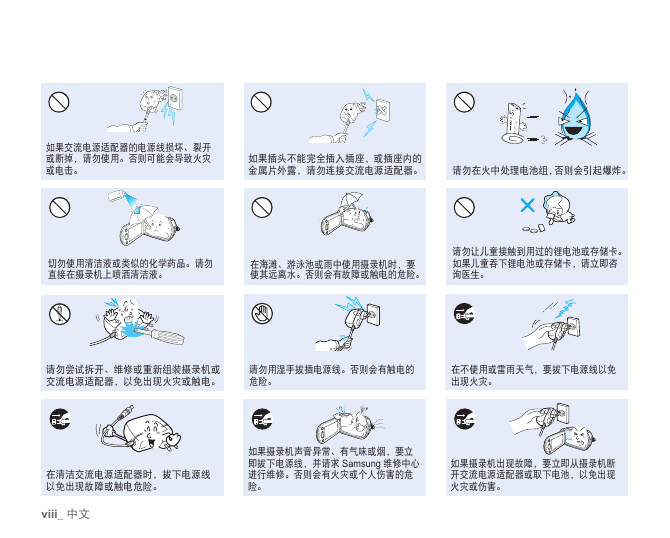 如果交流电源适配器的电源线损坏、裂开或断掉，请勿使用。否则可能会导致火灾或电击。

如果插头不能完全插入插座，或插座内的金属片外露，请勿连接交流电源适配器。

请勿在火中处理电池组，否则会引起爆炸。

切勿使用清洁液或类似的化学药品。请勿直接在摄录机上喷洒清洁液。

在海滩、游泳池或雨中使用摄录机时，要使其远离水。否则会有故障或触电的危险。

请勿让儿童接触到用过的锂电池或存储卡。如果儿童吞下锂电池或存储卡，请立即咨询医生。

请勿尝试拆开、维修或重新组装摄录机或交流电源适配器，以免出现火灾或触电。

请勿用湿手拔插电源线。否则会有触电的危险。

在不使用或雷雨天气，要拔下电源线以免出现火灾。

在清洁交流电源适配器时，拔下电源线以免出现故障或触电危险。

如果摄录机声音异常、有气味或烟，要立即拔下电源线，并请求 Samsung 维修中心进行维修。否则会有火灾或个人伤害的危险。

如果摄录机出现故障，要立即从摄录机断开交流电源适配器或取下电池，以免出现火灾或伤害。

viii_ 中文