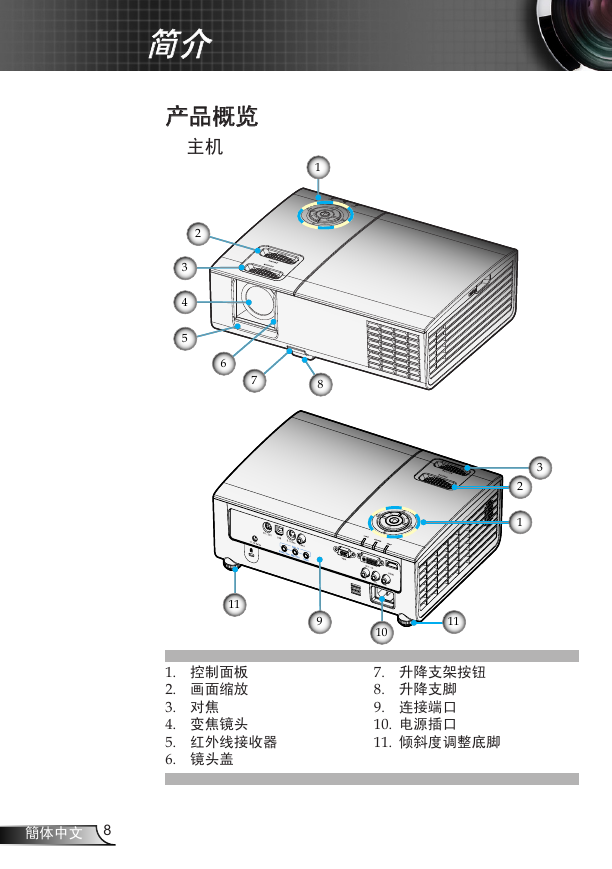 简介

产品概览

主机

1
2
3
4
5
6
7
8

3
2
1
11
9
10
11

1. 控制面板
2. 画面缩放
3. 对焦
4. 变焦镜头
5. 红外线接收器
6. 镜头盖

7. 升降支架按钮
8. 升降支脚
9. 连接端口
10. 电源插口
11. 倾斜度调整底脚

簡体中文 8