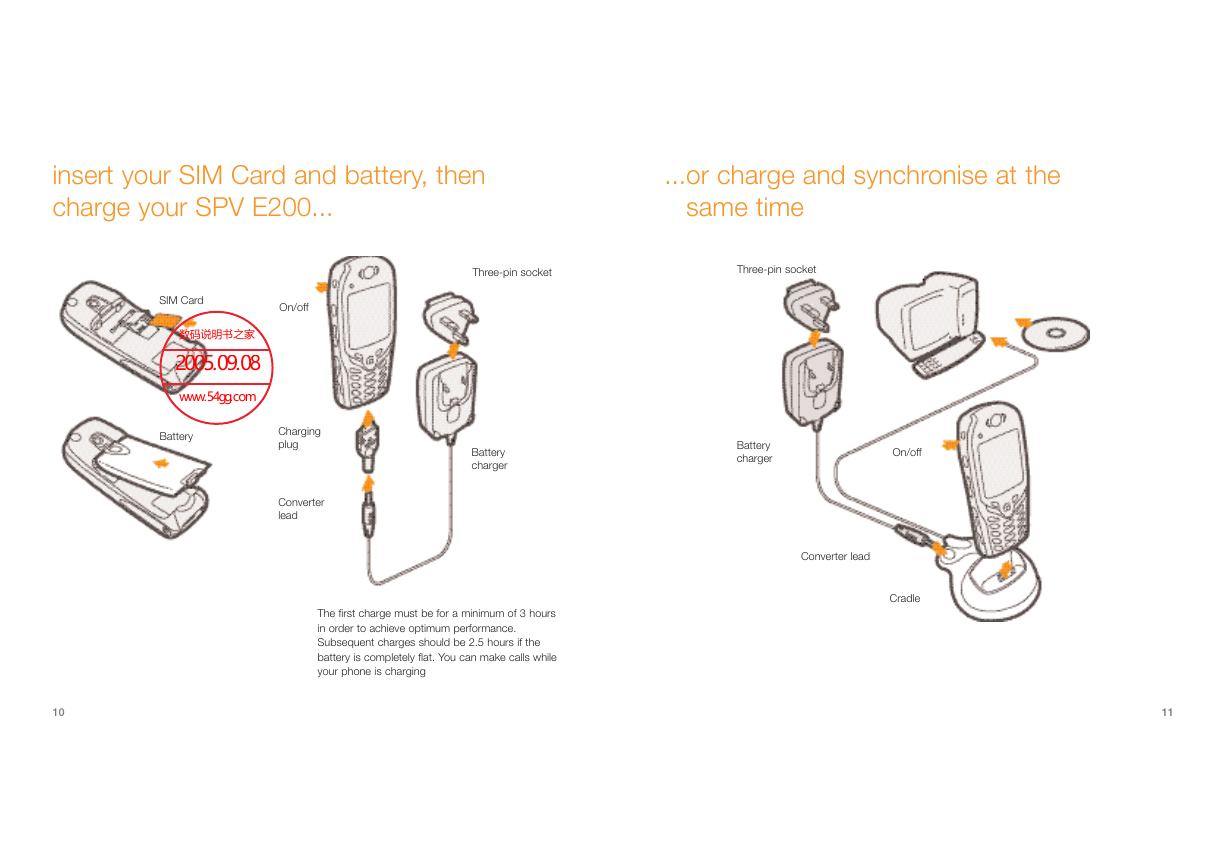 insert your SIM Card and battery, then charge your SPV E200...

SIM Card

数码说明书之家
2005.09.08
www.54gg.com

Battery

On/off

Three-pin socket

Charging plug

Battery charger

Converter lead

The first charge must be for a minimum of 3 hours in order to achieve optimum performance. Subsequent charges should be 2.5 hours if the battery is completely flat. You can make calls while your phone is charging

10

...or charge and synchronise at the same time

Three-pin socket

Battery charger

On/off

Converter lead

Cradle

11