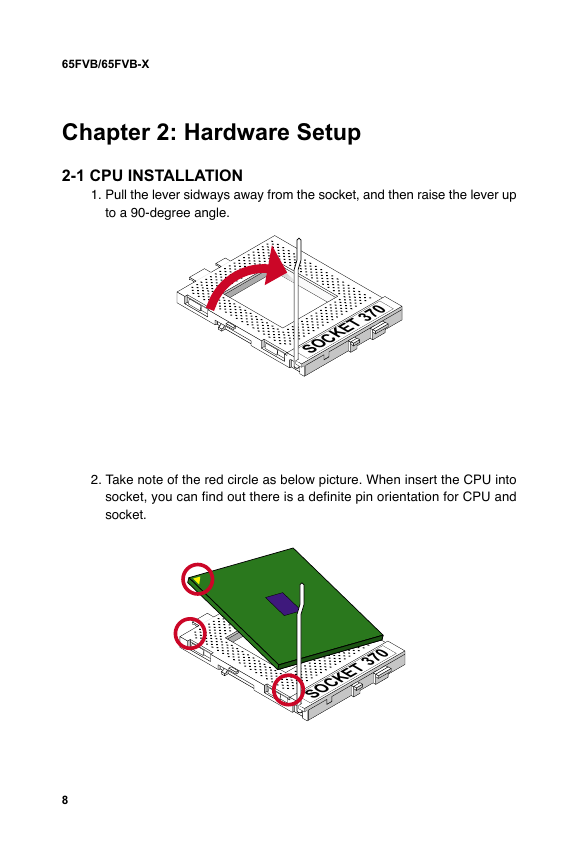 65FVB/65FVB-X

Chapter 2: Hardware Setup

2-1 CPU INSTALLATION

1. Pull the lever sidways away from the socket, and then raise the lever up to a 90-degree angle.

SOCKET 370

2. Take note of the red circle as below picture. When insert the CPU into socket, you can find out there is a definite pin orientation for CPU and socket.

SOCKET 370

8