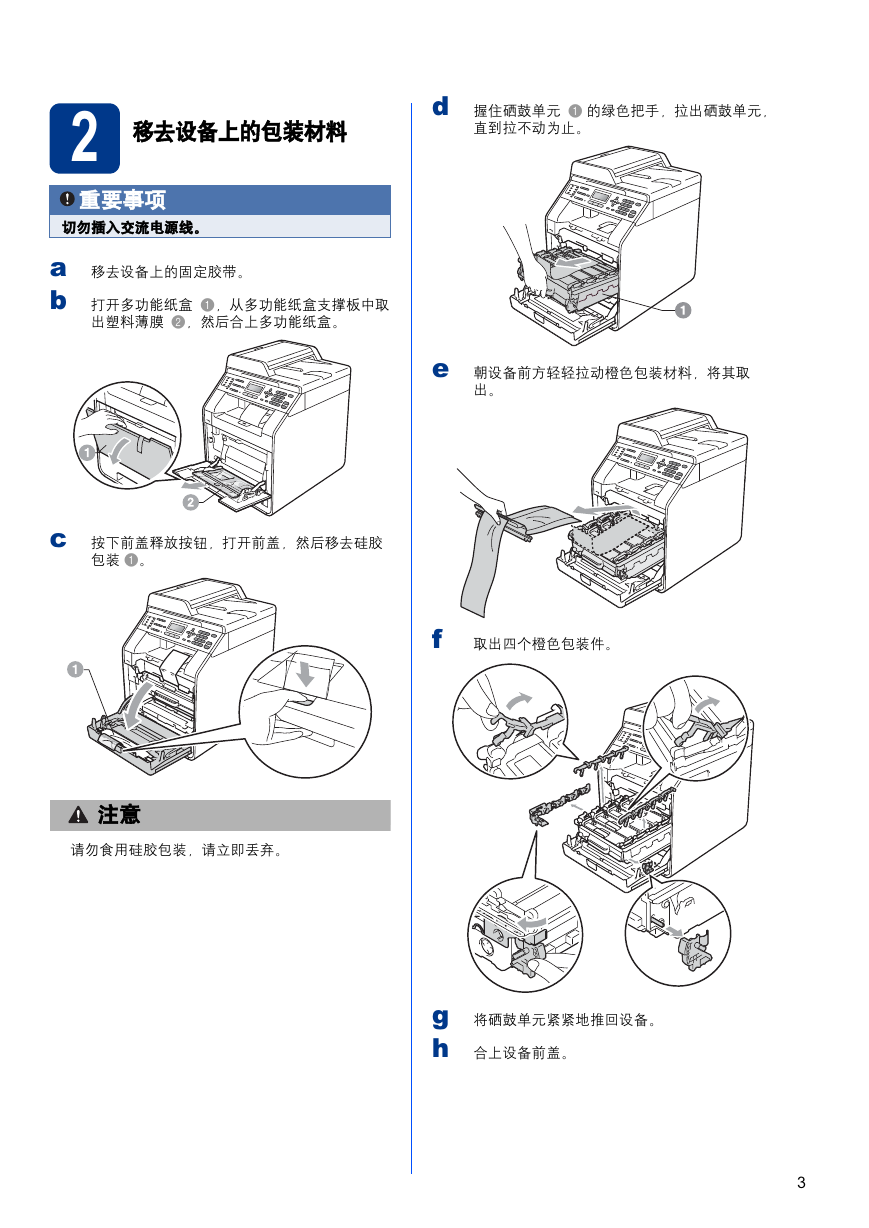 2 移去设备上的包装材料

重要事项
切勿插入交流电源线。

a 移去设备上的固定胶带。

b 打开多功能纸盒 ❶，从多功能纸盒支撑板中取出塑料薄膜 ❷，然后合上多功能纸盒。

1
2

c 按下前盖释放按钮，打开前盖，然后移去硅胶包装 ❶。

1

注意
请勿食用硅胶包装，请立即丢弃。

d 握住硒鼓单元 ❶ 的绿色把手，拉出硒鼓单元，直到拉不动为止。

1

e 朝设备前方轻轻拉动橙色包装材料，将其取出。

f 取出四个橙色包装件。

g 将硒鼓单元紧紧地推回设备。

h 合上设备前盖。

3