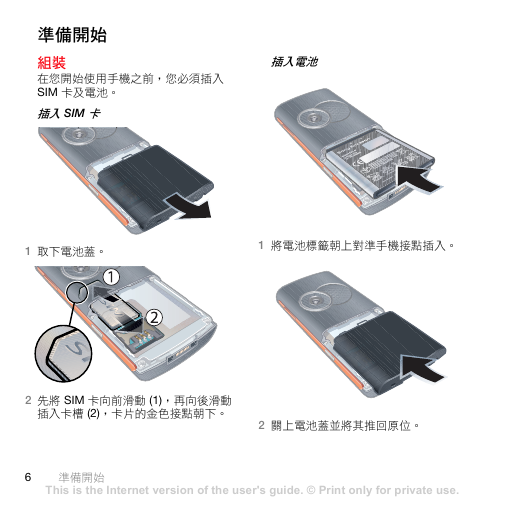 準備開始

組裝

在您開始使用手機之前，您必須插入 SIM 卡及電池。

插入 SIM 卡

1 取下電池蓋。

1

2

2 先將 SIM 卡向前滑動 (1)，再向後滑動插入卡槽 (2)，卡片的金色接點朝下。

插入電池

1 將電池標籤朝上對準手機接點插入。

2 關上電池蓋並將其推回原位。

6 準備開始

This is the Internet version of the user's guide. © Print only for private use.