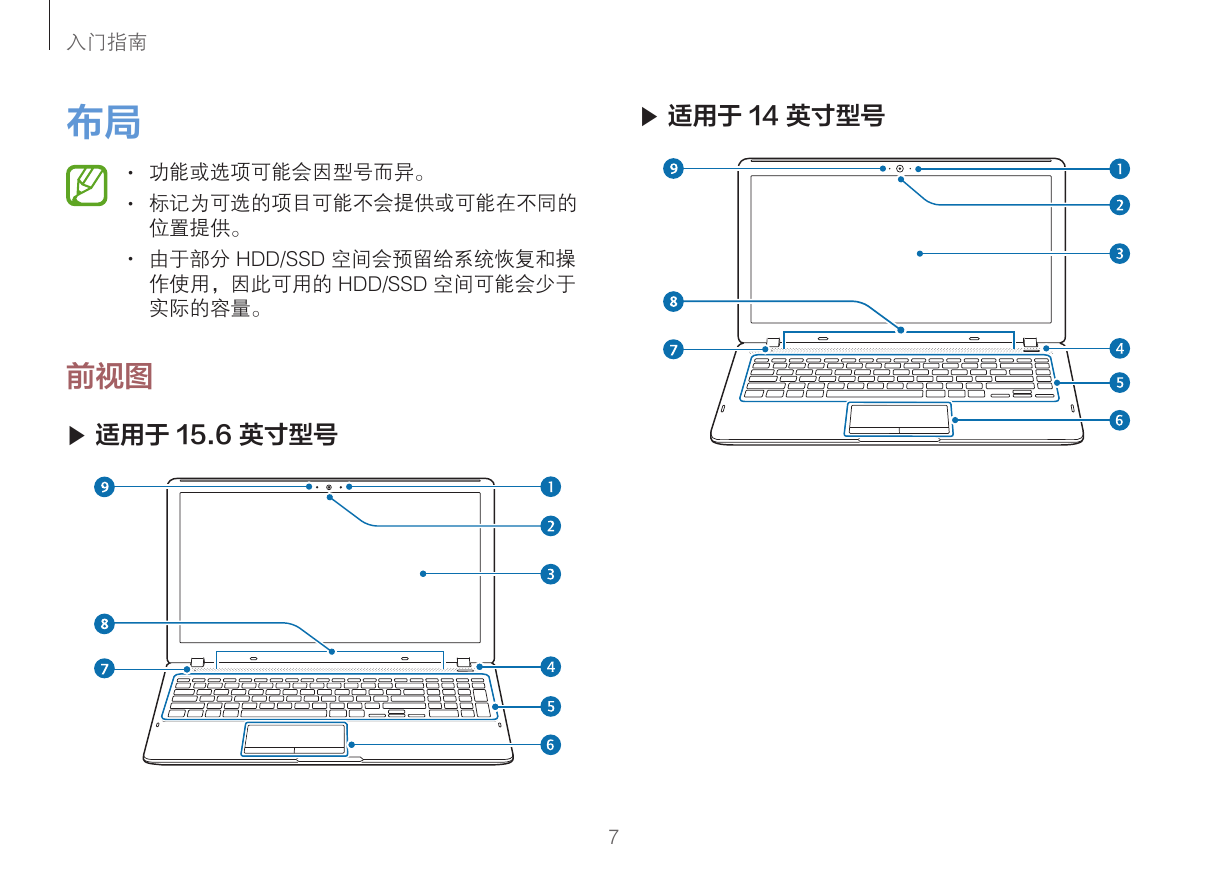 入门指南

布局

• 功能或选项可能会因型号而异。
• 标记为可选的项目可能不会提供或可能在不同的位置提供。
• 由于部分 HDD/SSD 空间会预留给系统恢复和操作使用，因此可用的 HDD/SSD 空间可能会少于实际的容量。

前视图

▶ 适用于 15.6 英寸型号

9
1
2
3
8
7
4
5
6

▶ 适用于 14 英寸型号

9
1
2
3
8
7
4
5
6

7