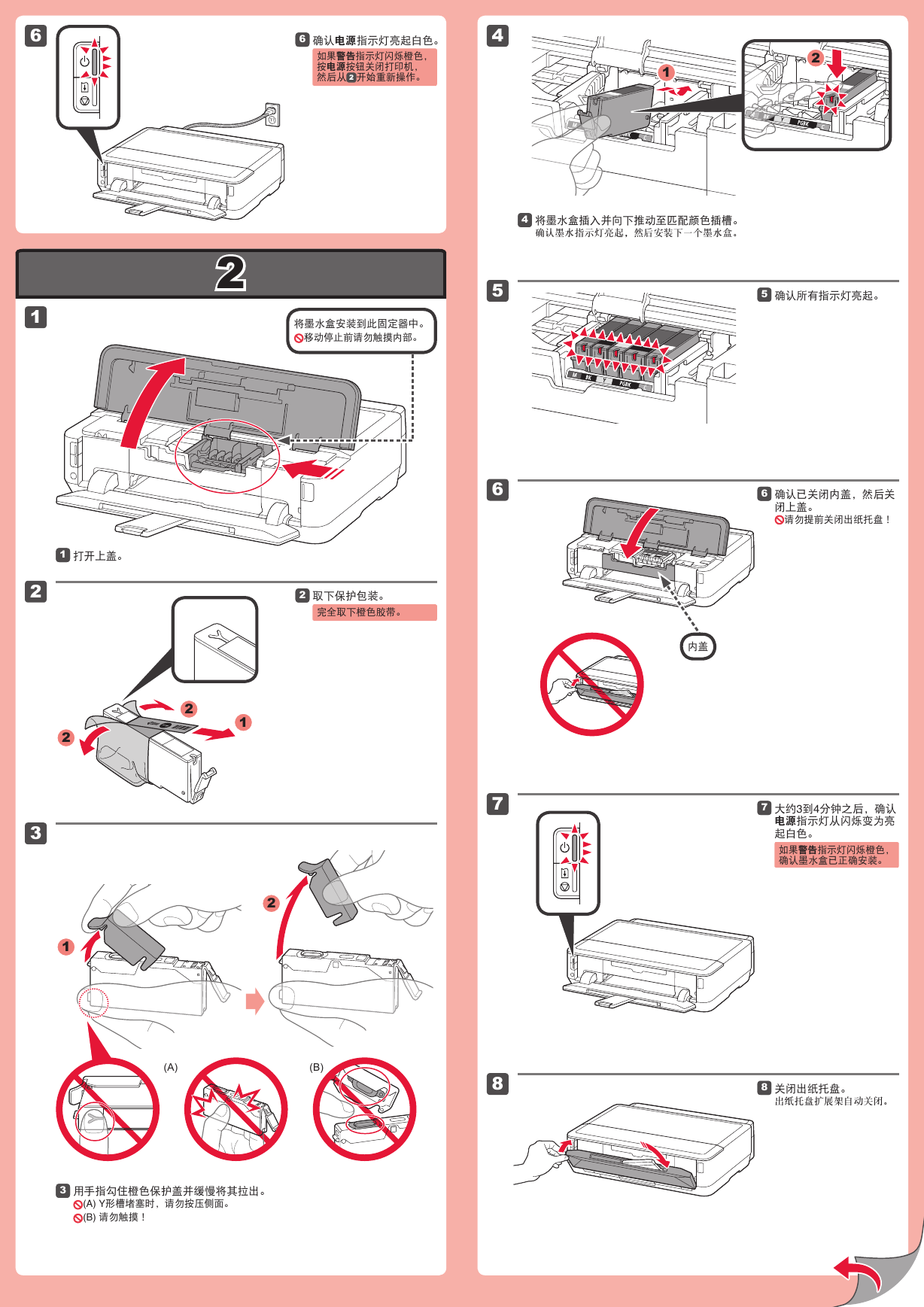 6

6 确认电源指示灯亮起白色。
如果警告指示灯闪烁橙色，按电源按钮关闭打印机，然后从2开始重新操作。

2

1

将墨水盒安装到此固定器中。
移动停止前请勿触摸内部。

1 打开上盖。

2

2 取下保护包装。
完全取下橙色胶带。

2
1
2

3

1
2

(A)
(B)

3 用手指勾住橙色保护盖并缓慢将其拉出。
(A) Y形槽堵塞时，请勿按压侧面。
(B) 请勿触摸！

4

1
2

4 将墨水盒插入并向下推动至匹配颜色插槽。
确认墨水指示灯亮起，然后安装下一个墨水盒。

5

5 确认所有指示灯亮起。

6

6 确认已关闭内盖，然后关闭上盖。
请勿提前关闭出纸托盘！

内盖

7

7 大约3到4分钟之后，确认电源指示灯从闪烁变为亮起白色。
如果警告指示灯闪烁橙色，确认墨水盒已正确安装。

8

8 关闭出纸托盘。
出纸托盘扩展架自动关闭。