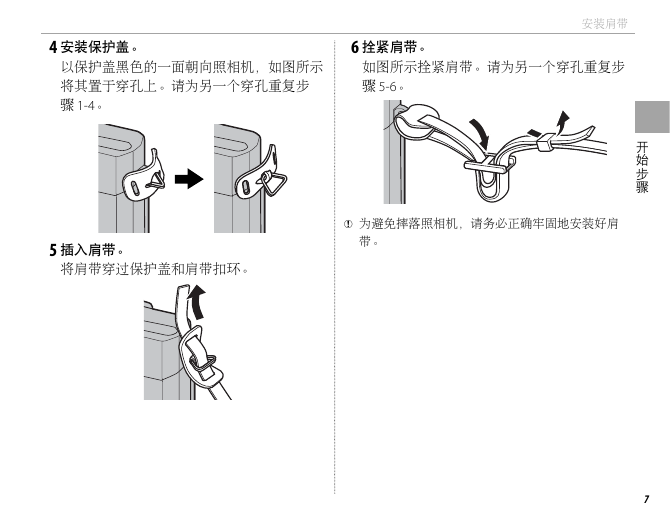 安装肩带

4 安装保护盖。
以保护盖黑色的一面朝向照相机，如图所示将其置于穿孔上。请为另一个穿孔重复步骤 1-4。

5 插入肩带。
将肩带穿过保护盖和肩带扣环。

6 拴紧肩带。
如图所示拴紧肩带。请为另一个穿孔重复步骤 5-6。

① 为避免摔落照相机，请务必正确牢固地安装好肩带。

开始步骤

7