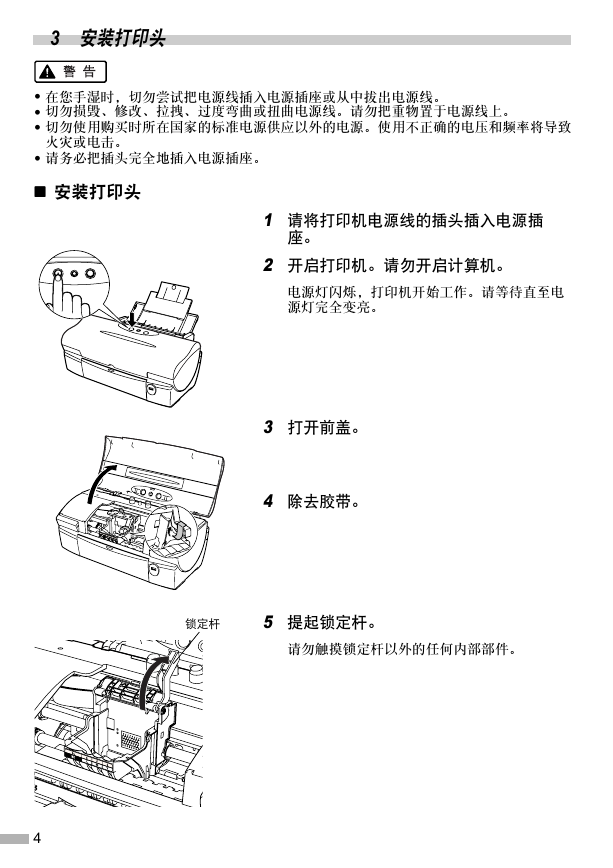 3 安装打印头

警 告

• 在您手湿时，切勿尝试把电源线插入电源插座或从中拔出电源线。
• 切勿损毁、修改、拉拽、过度弯曲或扭曲电源线。请勿把重物置于电源线上。
• 切勿使用购买时所在国家的标准电源供应以外的电源。使用不正确的电压和频率将导致火灾或电击。
• 请务必把插头完全地插入电源插座。

■ 安装打印头

1 请将打印机电源线的插头插入电源插座。

2 开启打印机。请勿开启计算机。

电源灯闪烁，打印机开始工作。请等待直至电源灯完全变亮。

3 打开前盖。

4 除去胶带。

锁定杆

5 提起锁定杆。

请勿触摸锁定杆以外的任何内部部件。

4