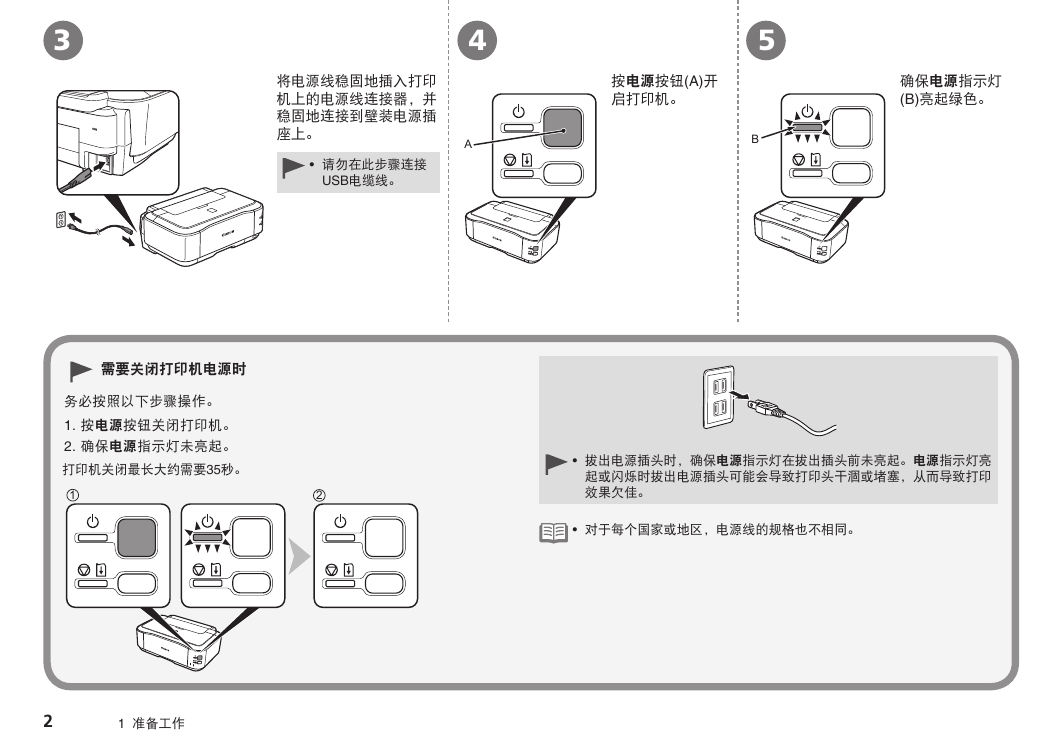 3

将电源线稳固地插入打印机上的电源线连接器，并稳固地连接到壁装电源插座上。

• 请勿在此步骤连接USB电缆线。

4

按电源按钮(A)开启打印机。

A

5

确保电源指示灯(B)亮起绿色。

B

需要关闭打印机电源时

务必按照以下步骤操作。

1. 按电源按钮关闭打印机。

2. 确保电源指示灯未亮起。

打印机关闭最长大约需要35秒。

①

②

• 拔出电源插头时，确保电源指示灯在拔出插头前未亮起。电源指示灯亮起或闪烁时拔出电源插头可能会导致打印头干涸或堵塞，从而导致打印效果欠佳。

• 对于每个国家或地区，电源线的规格也不相同。

2 1 准备工作