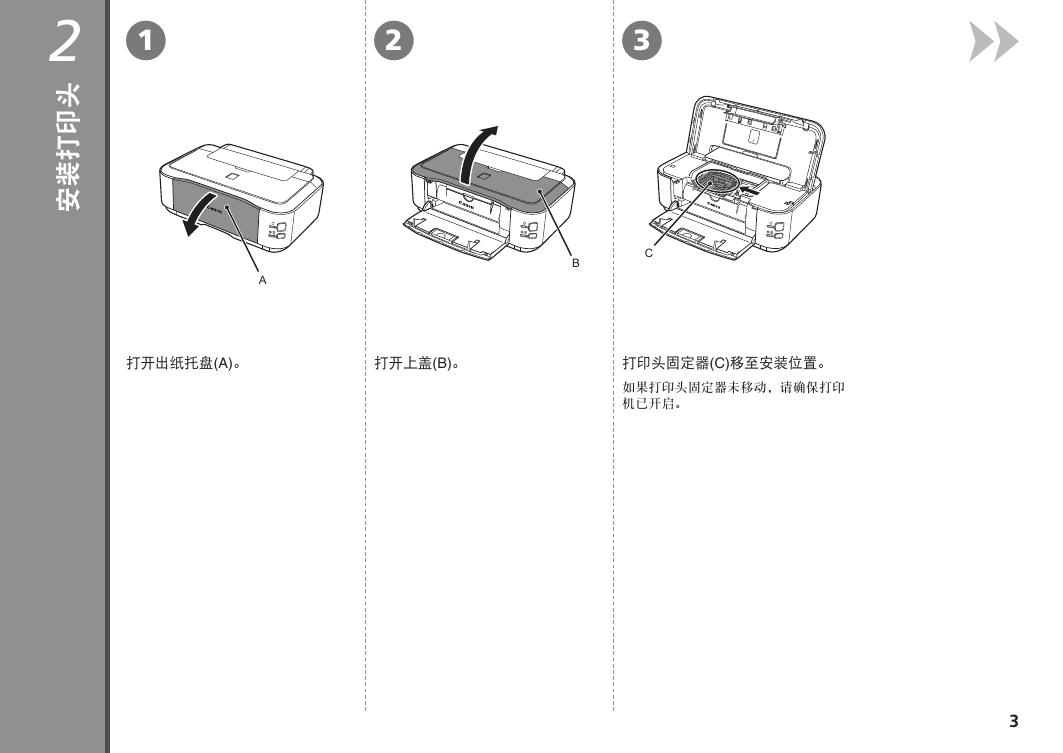 2

安装打印头

1

A

打开出纸托盘(A)。

2

B

打开上盖(B)。

3

C

打印头固定器(C)移至安装位置。

如果打印头固定器未移动，请确保打印机已开启。

3