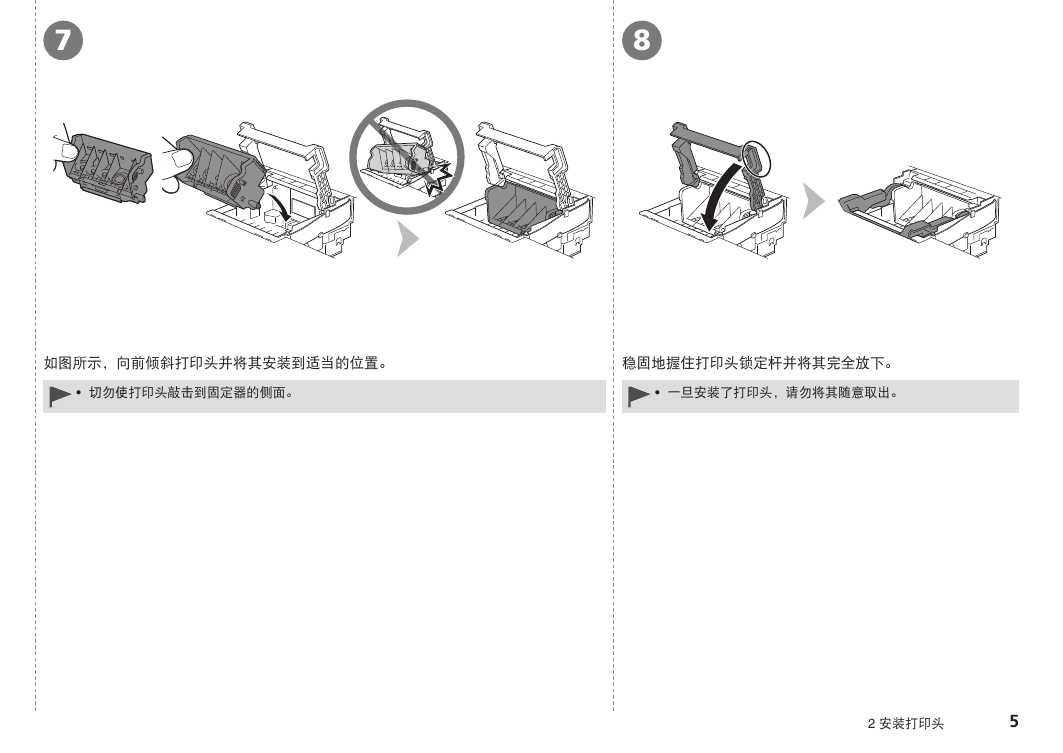 7

如图所示，向前倾斜打印头并将其安装到适当的位置。

• 切勿使打印头敲击到固定器的侧面。

8

稳固地握住打印头锁定杆并将其完全放下。

• 一旦安装了打印头，请勿将其随意取出。

2 安装打印头 5