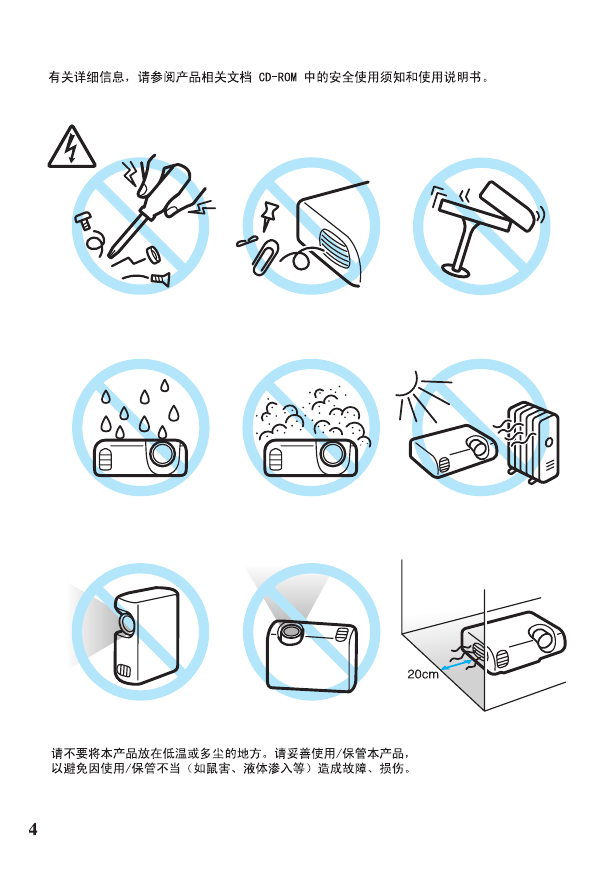 有关详细信息，请参阅产品相关文档 CD-ROM 中的安全使用须知和使用说明书。

20cm

请不要将本产品放在低温或多尘的地方。请妥善使用/保管本产品，以避免因使用/保管不当（如鼠害、液体渗入等）造成故障、损伤。

4