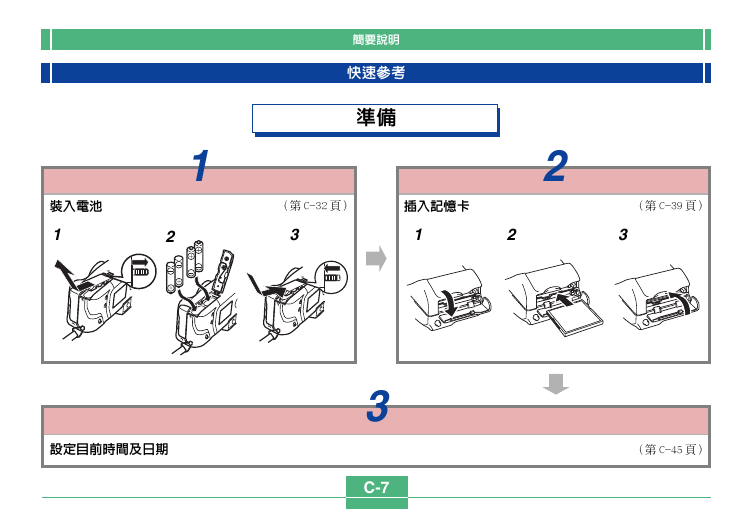 簡要說明

快速參考

準備

1

裝入電池

（第 C-32 頁）

1

2

3

2

插入記憶卡

（第 C-39 頁）

1

2

3

3

設定目前時間及日期

（第 C-45 頁）

C-7