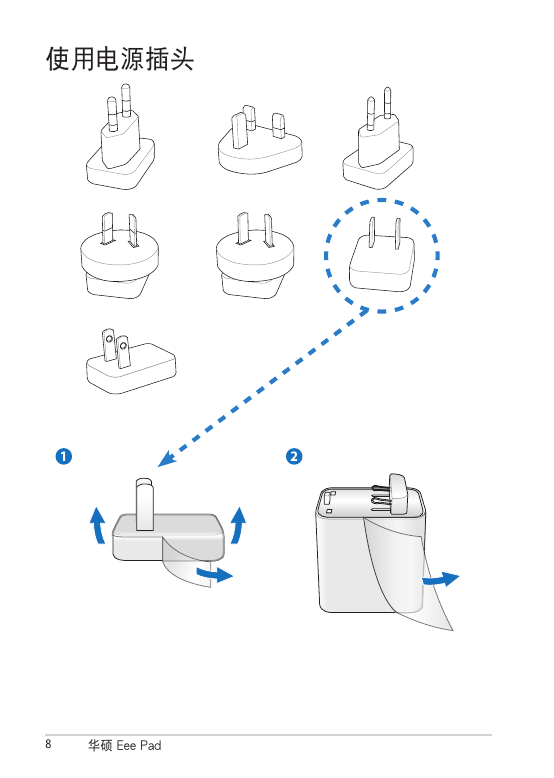 使用电源插头

1

2

8 华硕 Eee Pad