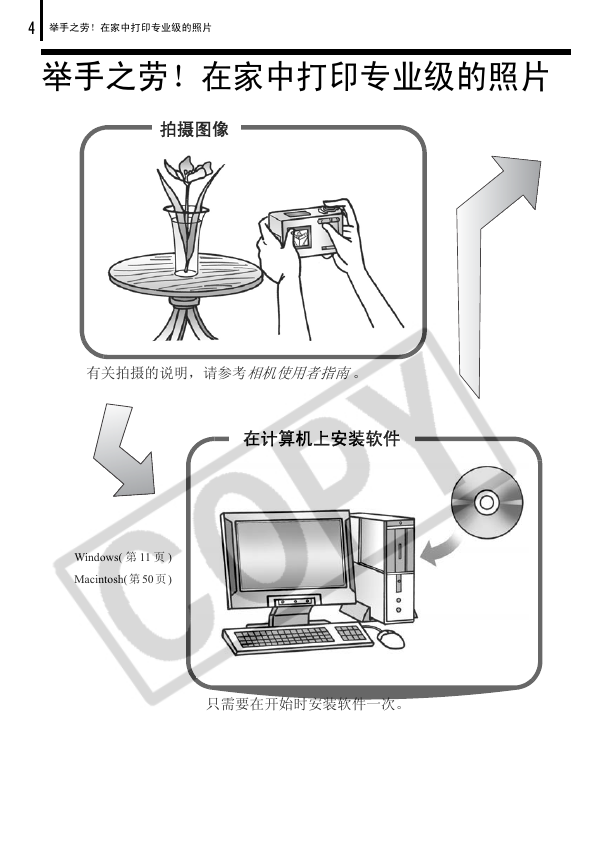 4 举手之劳！在家中打印专业级的照片

举手之劳！在家中打印专业级的照片

拍摄图像

有关拍摄的说明，请参考相机使用者指南。

在计算机上安装软件

Windows(第 11 页)
Macintosh(第 50 页)

只需要在开始时安装软件一次。

COPY