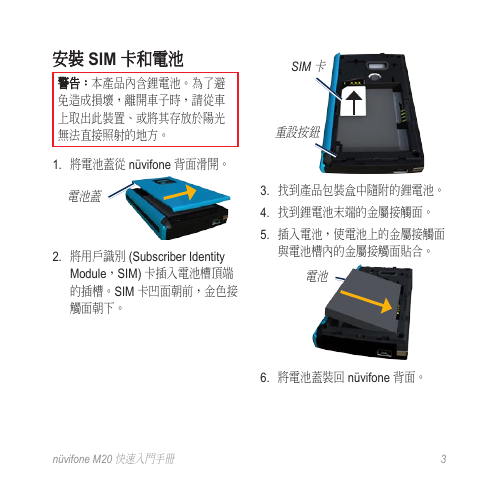 安裝 SIM 卡和電池

警告：本產品內含鋰電池。為了避免造成損壞，離開車子時，請從車上取出此裝置、或將其存放於陽光無法直接照射的地方。

1. 將電池蓋從 nüvifone 背面滑開。

電池蓋

2. 將用戶識別 (Subscriber Identity Module，SIM) 卡插入電池槽頂端的插槽。SIM 卡凹面朝前，金色接觸面朝下。

SIM 卡

重設按鈕

3. 找到產品包裝盒中隨附的鋰電池。

4. 找到鋰電池末端的金屬接觸面。

5. 插入電池，使電池上的金屬接觸面與電池槽內的金屬接觸面貼合。

電池

6. 將電池蓋裝回 nüvifone 背面。

nüvifone M20 快速入門手冊

3