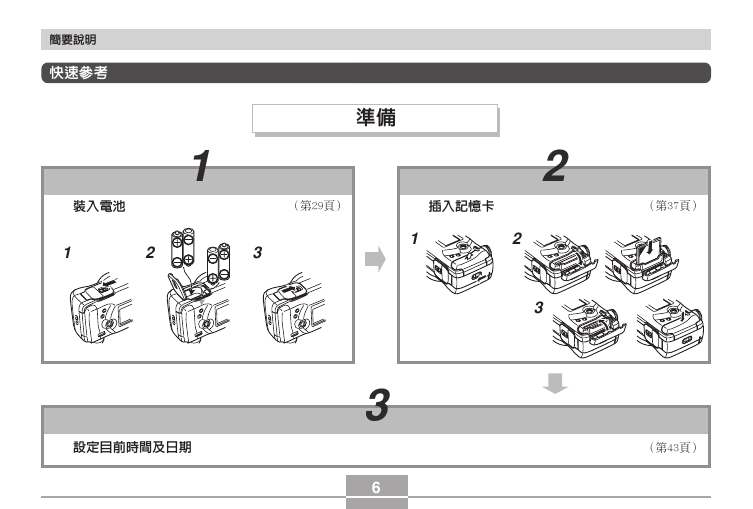 簡要說明

快速參考

準備

1

裝入電池 （第29頁）

1 2 3

2

插入記憶卡 （第37頁）

1 2

3

3

設定目前時間及日期 （第43頁）

6