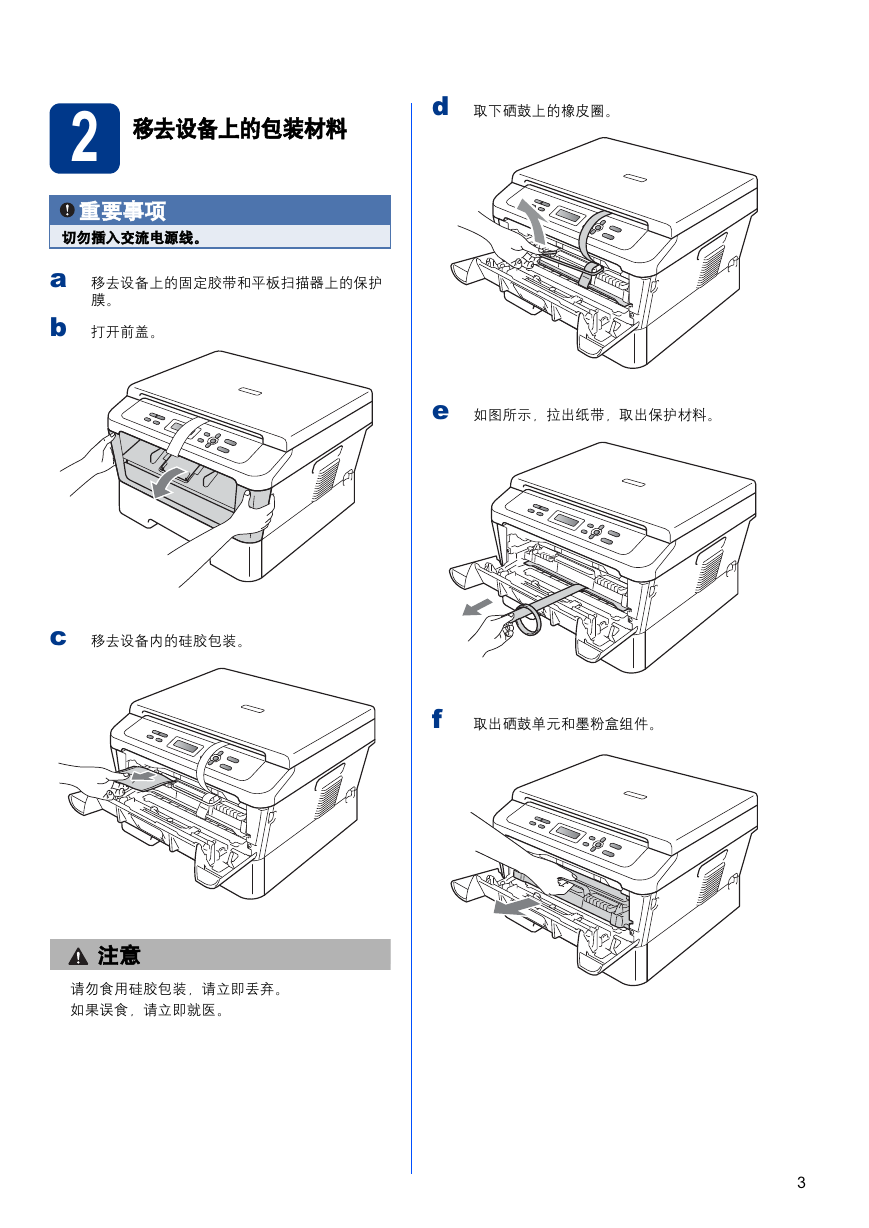 2 移去设备上的包装材料

重要事项

切勿插入交流电源线。

a 移去设备上的固定胶带和平板扫描器上的保护膜。

b 打开前盖。

c 移去设备内的硅胶包装。

注意

请勿食用硅胶包装，请立即丢弃。
如果误食，请立即就医。

d 取下硒鼓上的橡皮圈。

e 如图所示，拉出纸带，取出保护材料。

f 取出硒鼓单元和墨粉盒组件。

3