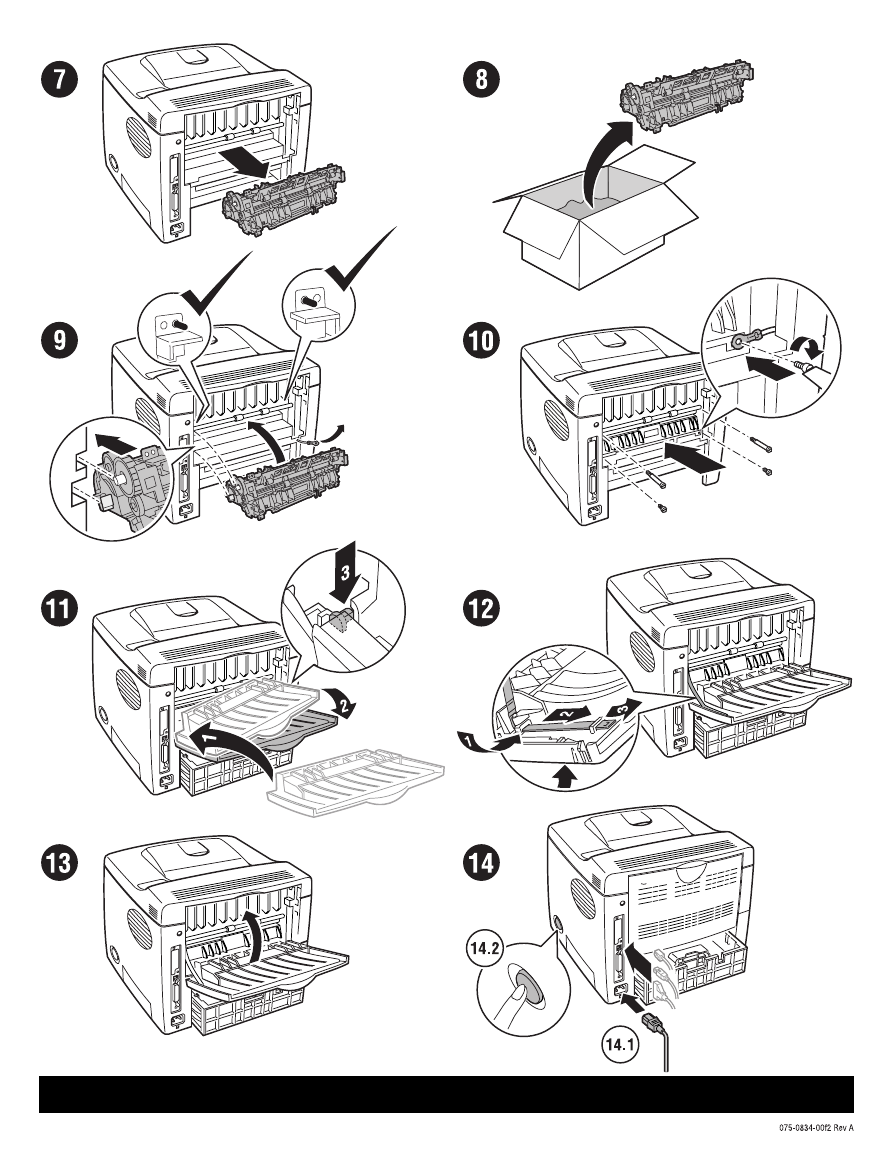 7

8

9

10

11

3

2

1

12

1

2

3

13

14

14.2

14.1

075-0834-00f2 Rev A