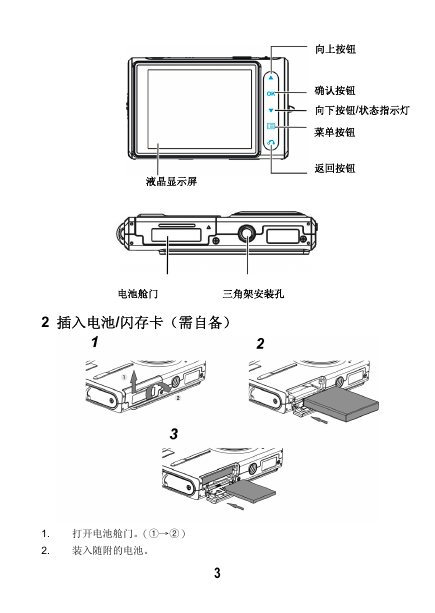 向上按钮

OK

确认按钮

向下按钮/状态指示灯

菜单按钮

返回按钮

液晶显示屏

电池舱门

三角架安装孔

2 插入电池/闪存卡（需自备）

1

①

②

2

3

1. 打开电池舱门。(①→②)

2. 装入随附的电池。

3