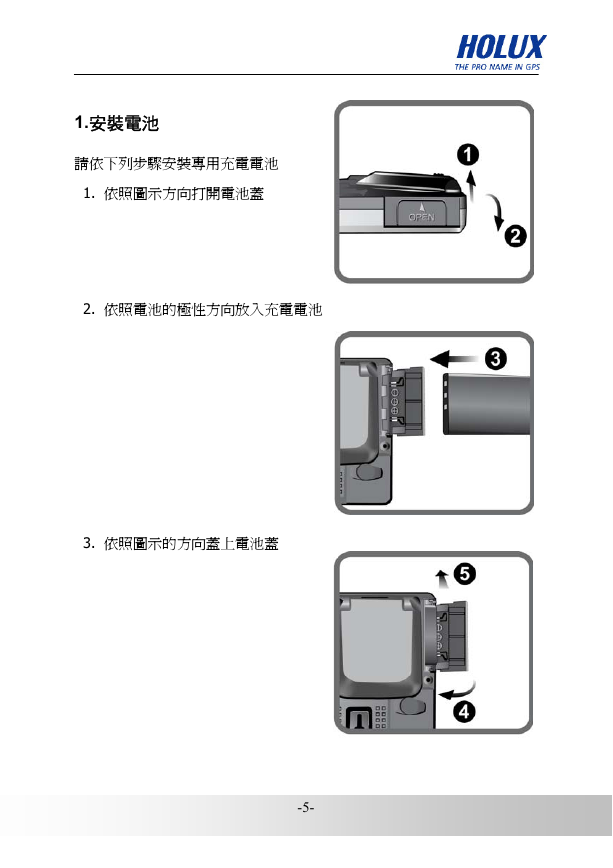 HOLUX
THE PRO NAME IN GPS

1.安裝電池

請依下列步驟安裝專用充電電池

1. 依照圖示方向打開電池蓋

1
OPEN
2

2. 依照電池的極性方向放入充電電池

3

3. 依照圖示的方向蓋上電池蓋

5
4

-5-