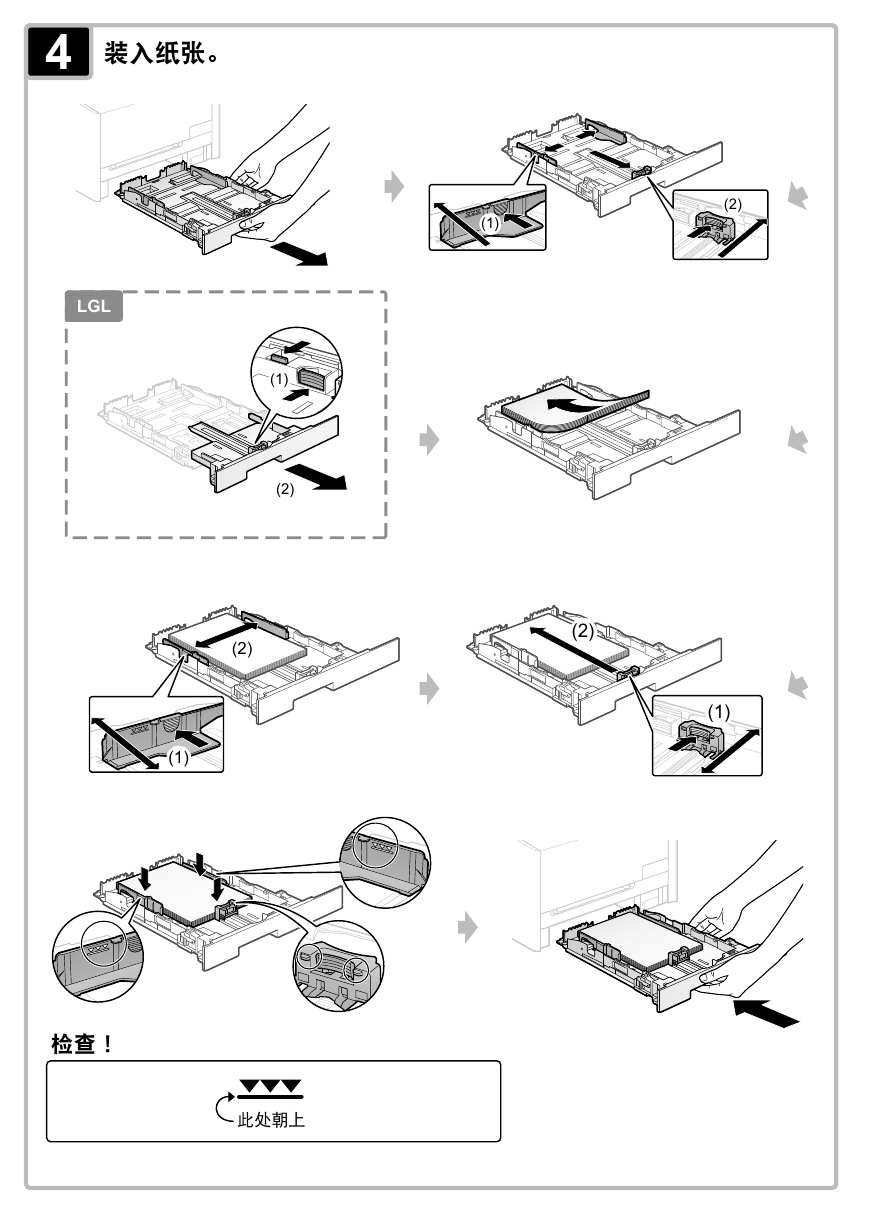 4 装入纸张。

(1)

(2)

LGL

(1)

(2)

(2)

(1)

(2)

(1)

检查！

▼▼▼

此处朝上