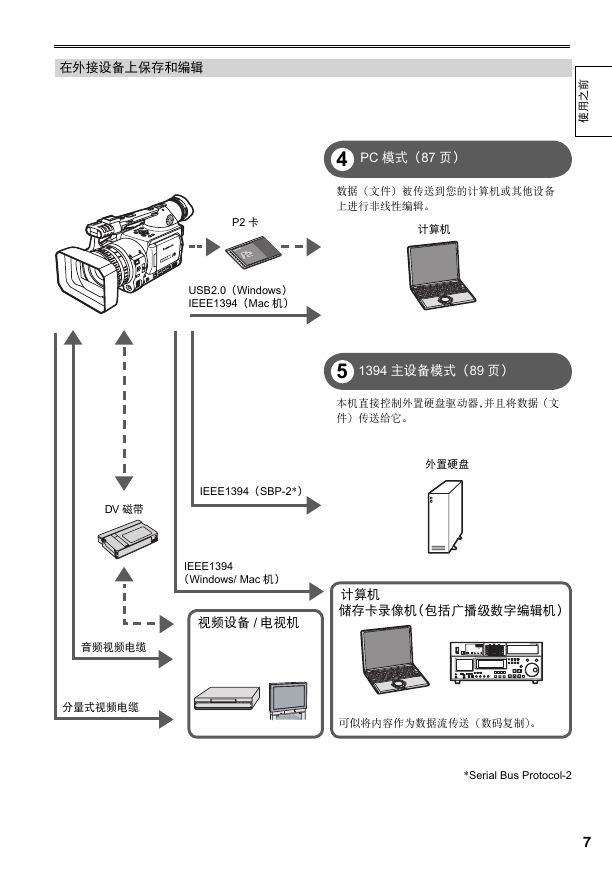 在外接设备上保存和编辑

使用之前

4 PC 模式（87 页）

数据（文件）被传送到您的计算机或其他设备上进行非线性编辑。

P2 卡

计算机

USB2.0（Windows）
IEEE1394（Mac 机）

5 1394 主设备模式（89 页）

本机直接控制外置硬盘驱动器，并且将数据（文件）传送给它。

外置硬盘

IEEE1394（SBP-2*）

DV 磁带

IEEE1394
（Windows/ Mac 机）

计算机
储存卡录像机（包括广播级数字编辑机）

视频设备 / 电视机

音频视频电缆

分量式视频电缆

可似将内容作为数据流传送（数码复制）。

*Serial Bus Protocol-2

7