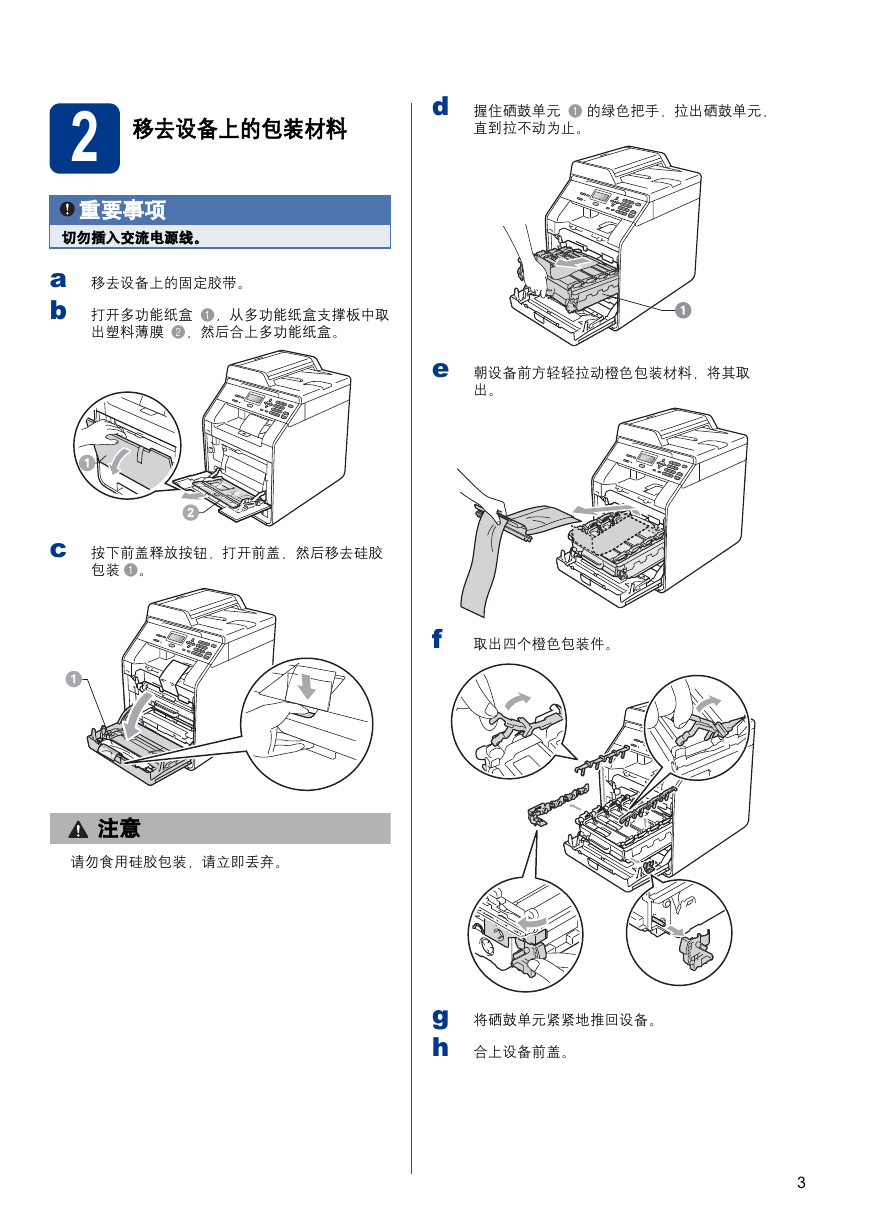 2 移去设备上的包装材料

重要事项
切勿插入交流电源线。

a 移去设备上的固定胶带。

b 打开多功能纸盒 ❶，从多功能纸盒支撑板中取出塑料薄膜 ❷，然后合上多功能纸盒。

❶
❷

c 按下前盖释放按钮，打开前盖，然后移去硅胶包装 ❶。

❶

注意
请勿食用硅胶包装，请立即丢弃。

d 握住硒鼓单元 ❶ 的绿色把手，拉出硒鼓单元，直到拉不动为止。

❶

e 朝设备前方轻轻拉动橙色包装材料，将其取出。

f 取出四个橙色包装件。

g 将硒鼓单元紧紧地推回设备。

h 合上设备前盖。

3