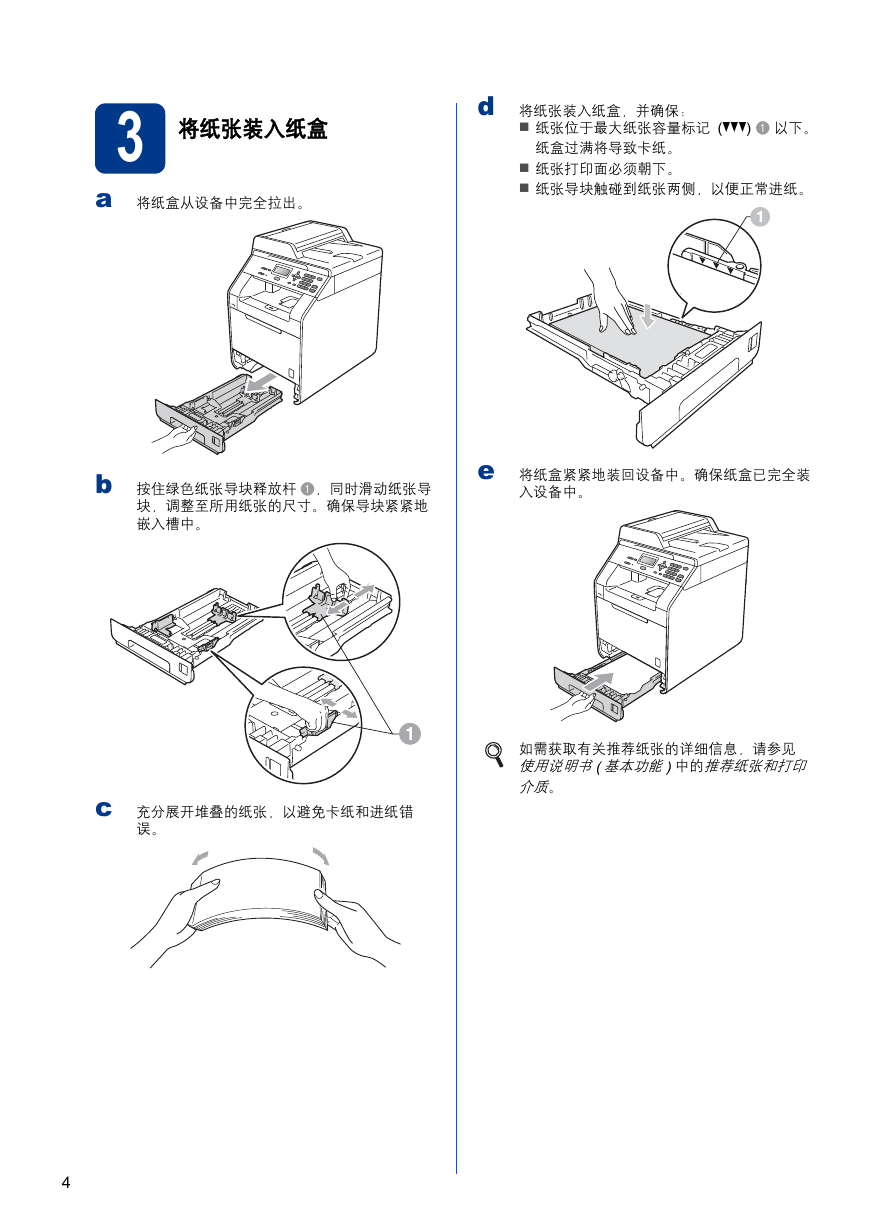 3 将纸张装入纸盒

a 将纸盒从设备中完全拉出。

b 按住绿色纸张导块释放杆 ❶，同时滑动纸张导块，调整至所用纸张的尺寸。确保导块紧紧地嵌入槽中。

1

c 充分展开堆叠的纸张，以避免卡纸和进纸错误。

d 将纸张装入纸盒，并确保：
■ 纸张位于最大纸张容量标记 (▼▼▼) ❶ 以下。纸盒过满将导致卡纸。
■ 纸张打印面必须朝下。
■ 纸张导块触碰到纸张两侧，以便正常进纸。

1

e 将纸盒紧紧地装回设备中。确保纸盒已完全装入设备中。

如需获取有关推荐纸张的详细信息，请参见使用说明书 ( 基本功能 ) 中的推荐纸张和打印介质。

4