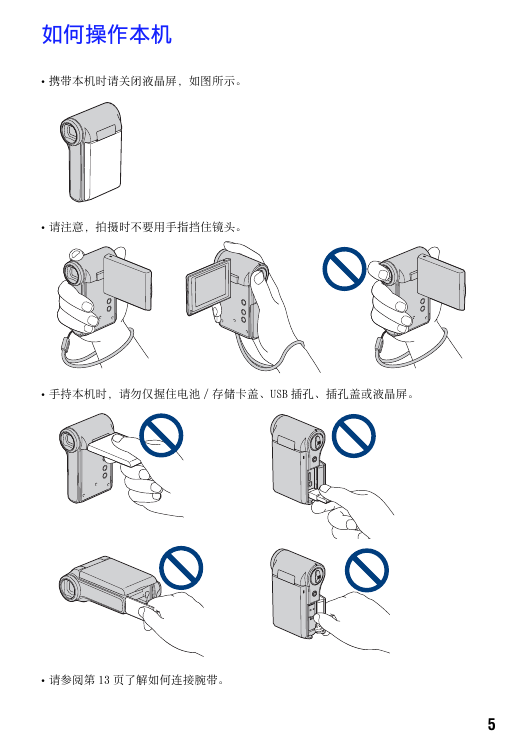 如何操作本机

• 携带本机时请关闭液晶屏，如图所示。

• 请注意，拍摄时不要用手指挡住镜头。

• 手持本机时，请勿仅握住电池 / 存储卡盖、USB 插孔、插孔盖或液晶屏。

• 请参阅第 13 页了解如何连接腕带。

5