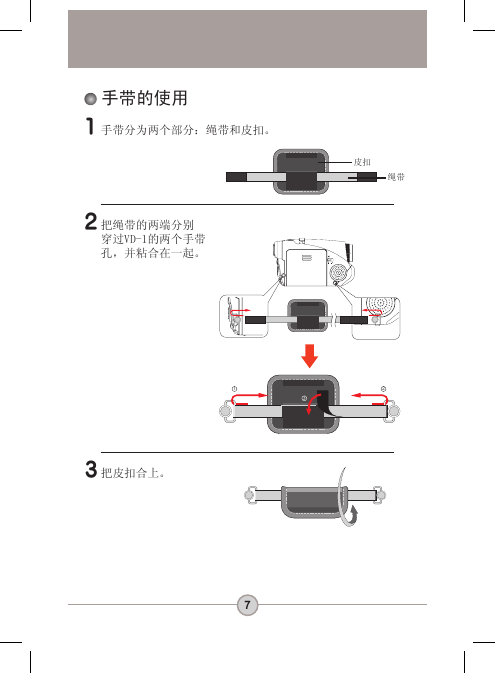 手带的使用

1 手带分为两个部分：绳带和皮扣。

皮扣

绳带

2 把绳带的两端分别穿过VD-1的两个手带孔，并粘合在一起。

①

②

③

3 把皮扣合上。

7