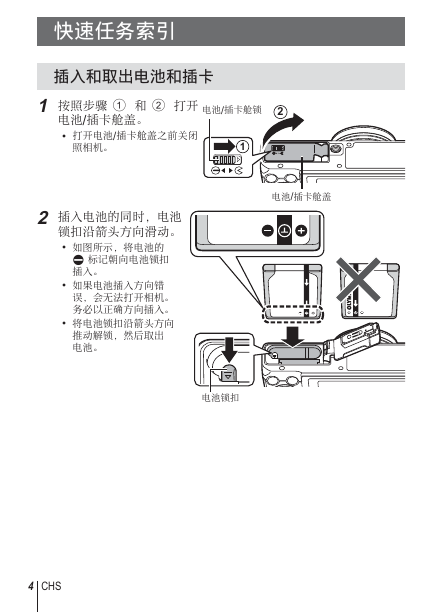 快速任务索引

插入和取出电池和插卡

1 按照步骤 ① 和 ② 打开电池/插卡舱盖。

• 打开电池/插卡舱盖之前关闭照相机。

电池/插卡舱锁

②

①

电池/插卡舱盖

2 插入电池的同时，电池锁扣沿箭头方向滑动。

• 如图所示，将电池的 ⊖ 标记朝向电池锁扣插入。

• 如果电池插入方向错误，会无法打开相机。务必以正确方向插入。

• 将电池锁扣沿箭头方向推动解锁，然后取出电池。

电池锁扣

4 CHS