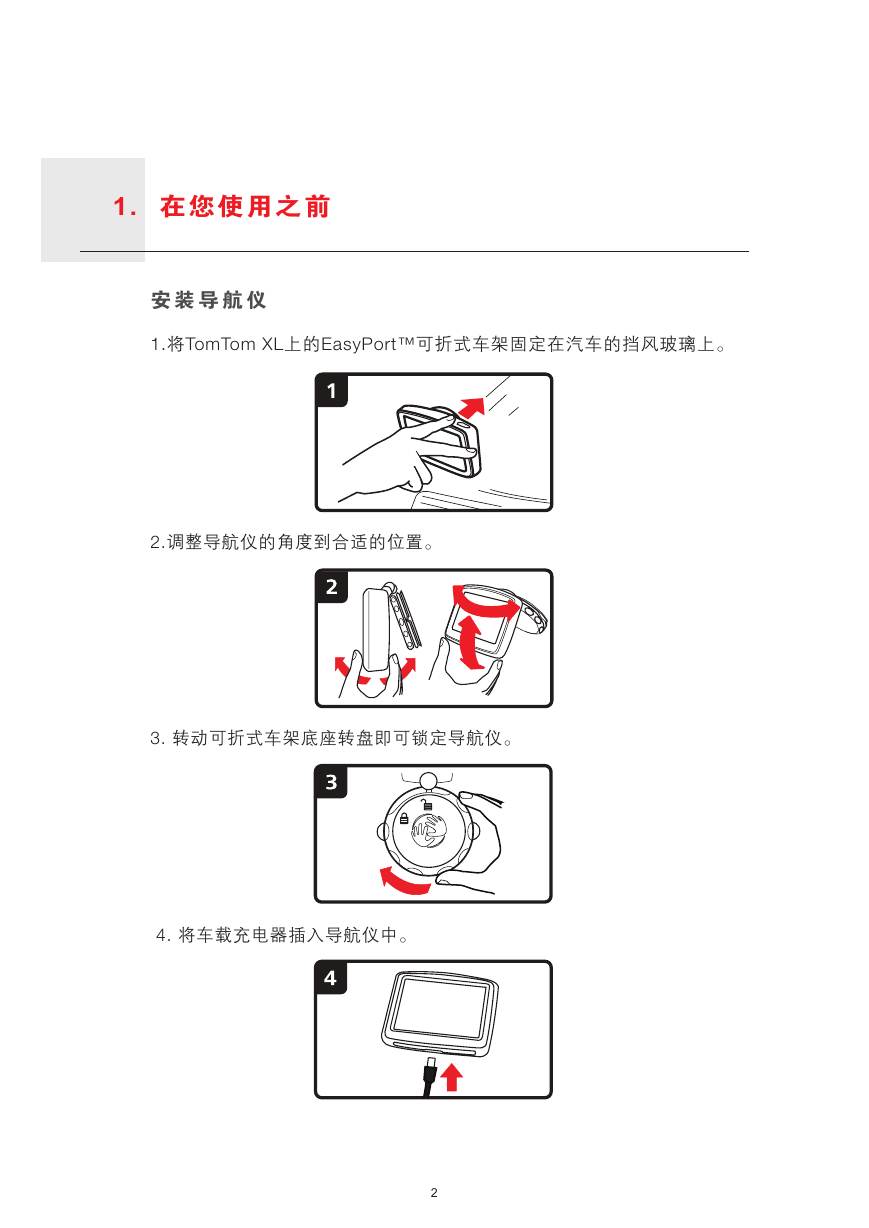 1. 在您使用之前

安装导航仪

1.将TomTom XL上的EasyPort™可折式车架固定在汽车的挡风玻璃上。

1

2.调整导航仪的角度到合适的位置。

2

3. 转动可折式车架底座转盘即可锁定导航仪。

3

4. 将车载充电器插入导航仪中。

4

2