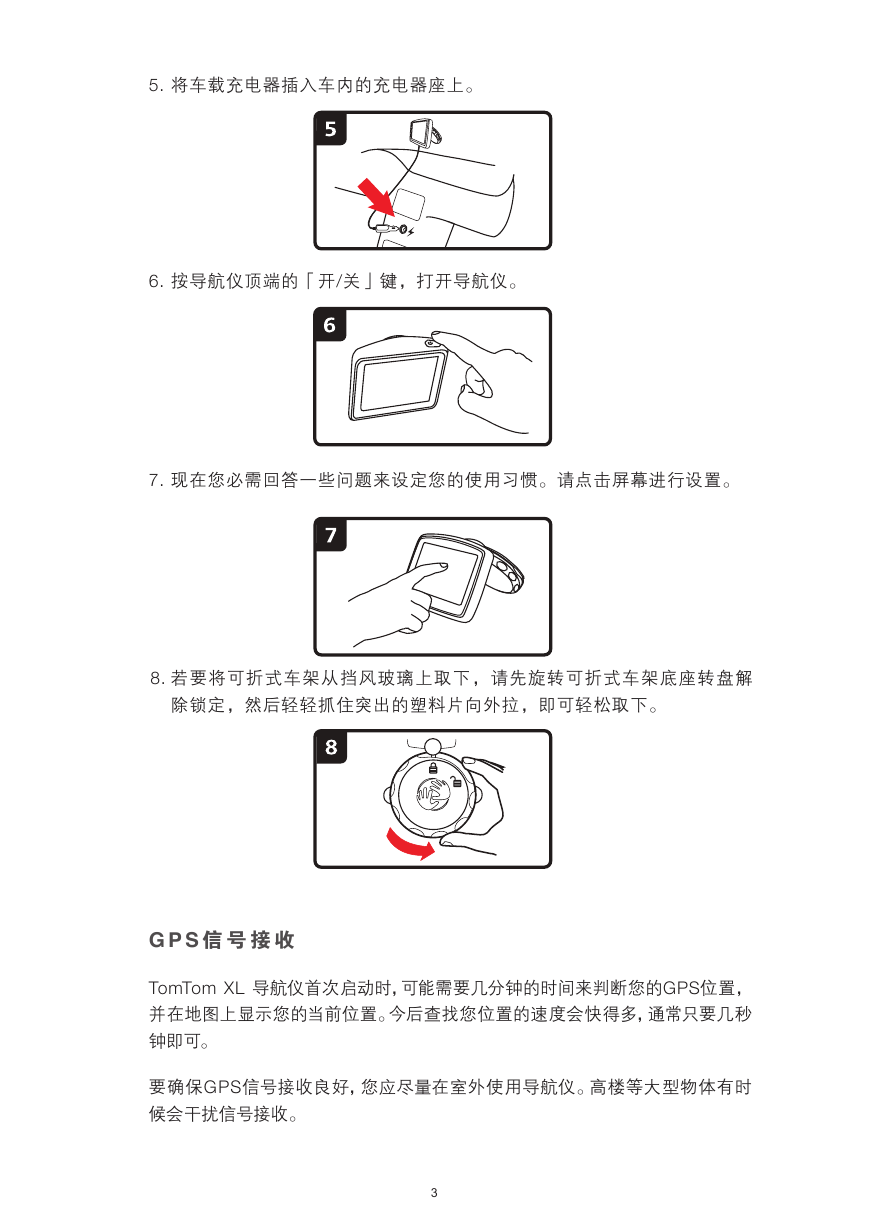 5. 将车载充电器插入车内的充电器座上。

5

6. 按导航仪顶端的「开/关」键，打开导航仪。

6

7. 现在您必需回答一些问题来设定您的使用习惯。请点击屏幕进行设置。

7

8. 若要将可折式车架从挡风玻璃上取下，请先旋转可折式车架底座转盘解除锁定，然后轻轻抓住突出的塑料片向外拉，即可轻松取下。

8

GPS信号接收

TomTom XL 导航仪首次启动时，可能需要几分钟的时间来判断您的GPS位置，并在地图上显示您的当前位置。今后查找您位置的速度会快得多，通常只要几秒钟即可。

要确保GPS信号接收良好，您应尽量在室外使用导航仪。高楼等大型物体有时候会干扰信号接收。

3