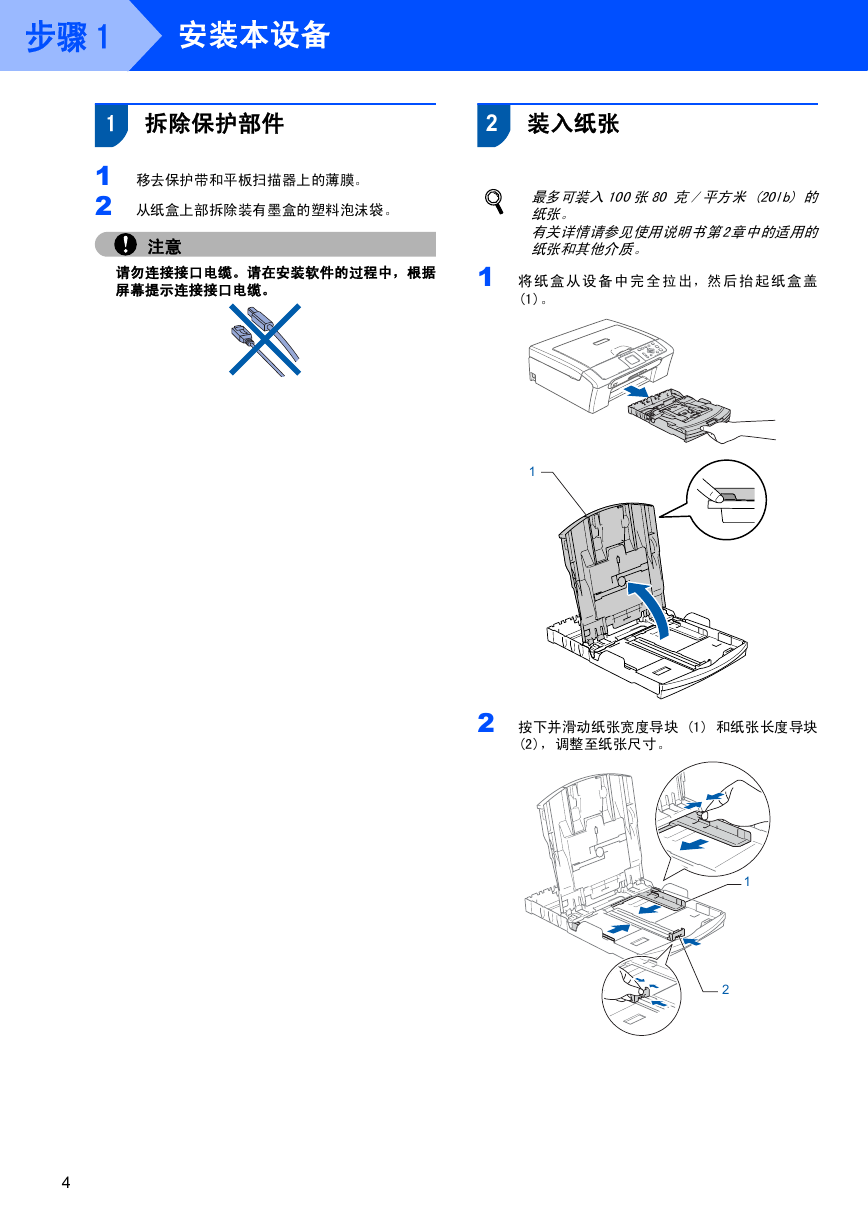 步骤 1 安装本设备

1 拆除保护部件

1 移去保护带和平板扫描器上的薄膜。

2 从纸盒上部拆除装有墨盒的塑料泡沫袋。

注意

请勿连接接口电缆。请在安装软件的过程中，根据屏幕提示连接接口电缆。

2 装入纸张

最多可装入 100 张 80 克 / 平方米 (20lb) 的纸张。
有关详情请参见使用说明书第2章中的适用的纸张和其他介质。

1 将纸盒从设备中完全拉出，然后抬起纸盒盖 (1)。

1

2 按下并滑动纸张宽度导块 (1) 和纸张长度导块 (2)，调整至纸张尺寸。

1

2

4