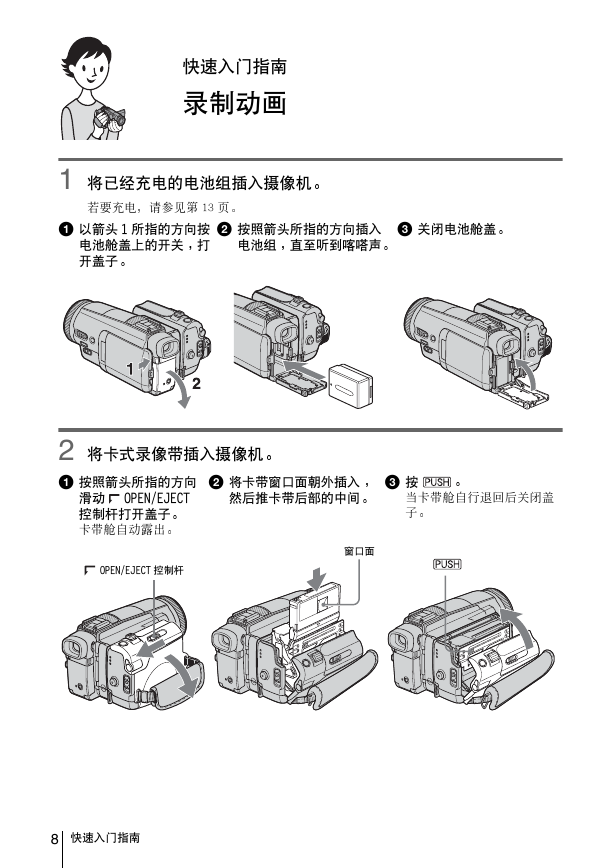 快速入门指南

录制动画

1 将已经充电的电池组插入摄像机。

若要充电，请参见第 13 页。

❶ 以箭头 1 所指的方向按电池舱盖上的开关，打开盖子。

❷ 按照箭头所指的方向插入电池组，直至听到喀嗒声。

❸ 关闭电池舱盖。

1

2

2 将卡式录像带插入摄像机。

❶ 按照箭头所指的方向滑动 OPEN/EJECT 控制杆打开盖子。
卡带舱自动露出。

❷ 将卡带窗口面朝外插入，然后推卡带后部的中间。

❸ 按 PUSH 。
当卡带舱自行退回后关闭盖子。

OPEN/EJECT 控制杆

窗口面

PUSH

8 快速入门指南