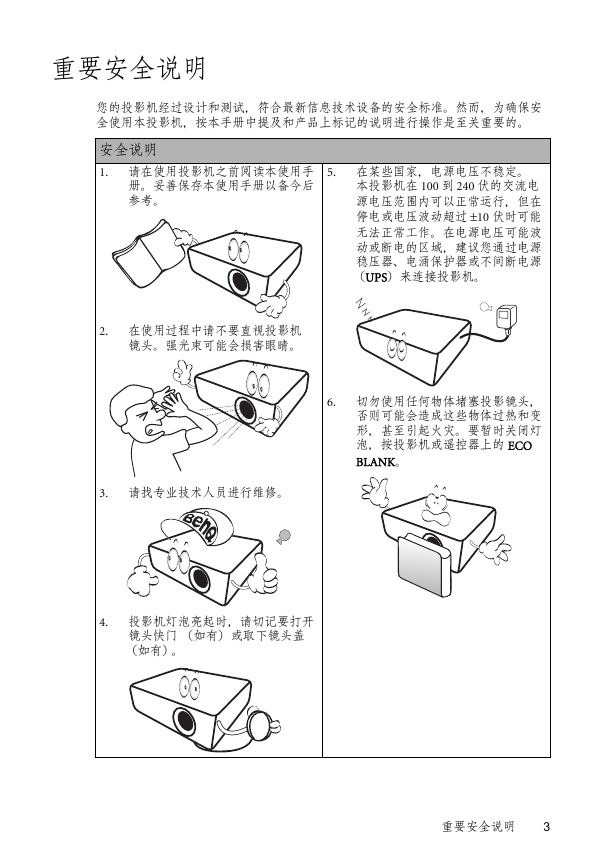 重要安全说明

您的投影机经过设计和测试，符合最新信息技术设备的安全标准。然而，为确保安全使用本投影机，按本手册中提及和产品上标记的说明进行操作是至关重要的。

安全说明

1. 请在使用投影机之前阅读本使用手册。妥善保存本使用手册以备今后参考。

2. 在使用过程中请不要直视投影机镜头。强光束可能会损害眼睛。

3. 请找专业技术人员进行维修。

BenQ

4. 投影机灯泡亮起时，请切记要打开镜头快门（如有）或取下镜头盖（如有）。

5. 在某些国家，电源电压不稳定。本投影机在 100 到 240 伏的交流电源电压范围内可以正常运行，但在停电或电压波动超过 ±10 伏时可能无法正常工作。在电源电压可能波动或断电的区域，建议您通过电源稳压器、电涌保护器或不间断电源（UPS）来连接投影机。

6. 切勿使用任何物体堵塞投影镜头，否则可能会造成这些物体过热和变形，甚至引起火灾。要暂时关闭灯泡，按投影机或遥控器上的 ECO BLANK。

重要安全说明 3