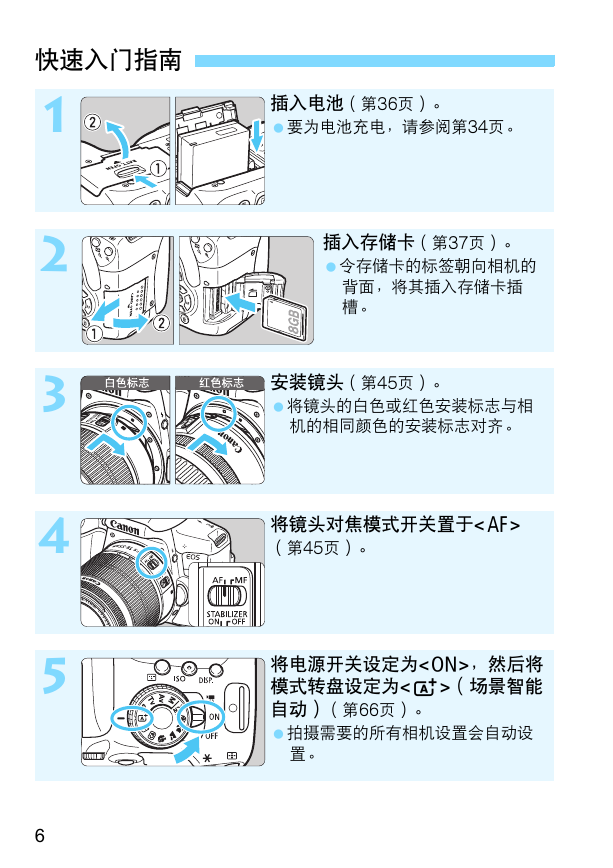 快速入门指南

1

②

①

插入电池（第36页）。
● 要为电池充电，请参阅第34页。

2

①

②

8GB

插入存储卡（第37页）。
● 令存储卡的标签朝向相机的背面，将其插入存储卡插槽。

3

白色标志

红色标志

安装镜头（第45页）。
● 将镜头的白色或红色安装标志与相机的相同颜色的安装标志对齐。

4

Canon

EOS

AF MF

STABILIZER ON OFF

将镜头对焦模式开关置于<AF>（第45页）。

5

ISO

DISP.

ON

OFF

将电源开关设定为<ON>，然后将模式转盘设定为<A+>（场景智能自动）（第66页）。
● 拍摄需要的所有相机设置会自动设置。

6