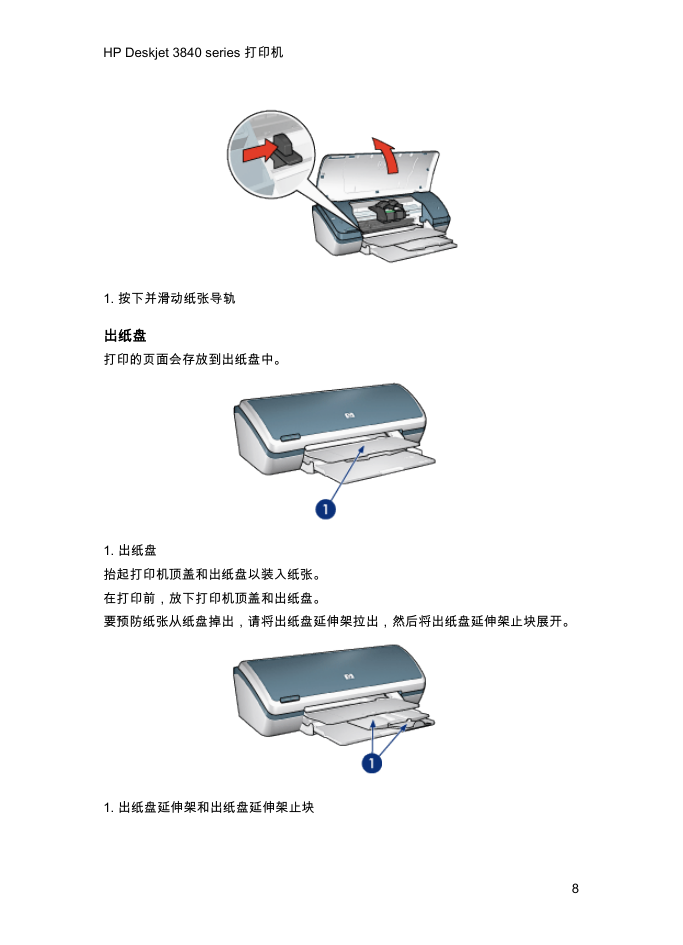 HP Deskjet 3840 series 打印机

1. 按下并滑动纸张导轨

出纸盘

打印的页面会存放到出纸盘中。

1

1. 出纸盘

抬起打印机顶盖和出纸盘以装入纸张。

在打印前，放下打印机顶盖和出纸盘。

要预防纸张从纸盘掉出，请将出纸盘延伸架拉出，然后将出纸盘延伸架止块展开。

1

1. 出纸盘延伸架和出纸盘延伸架止块

8