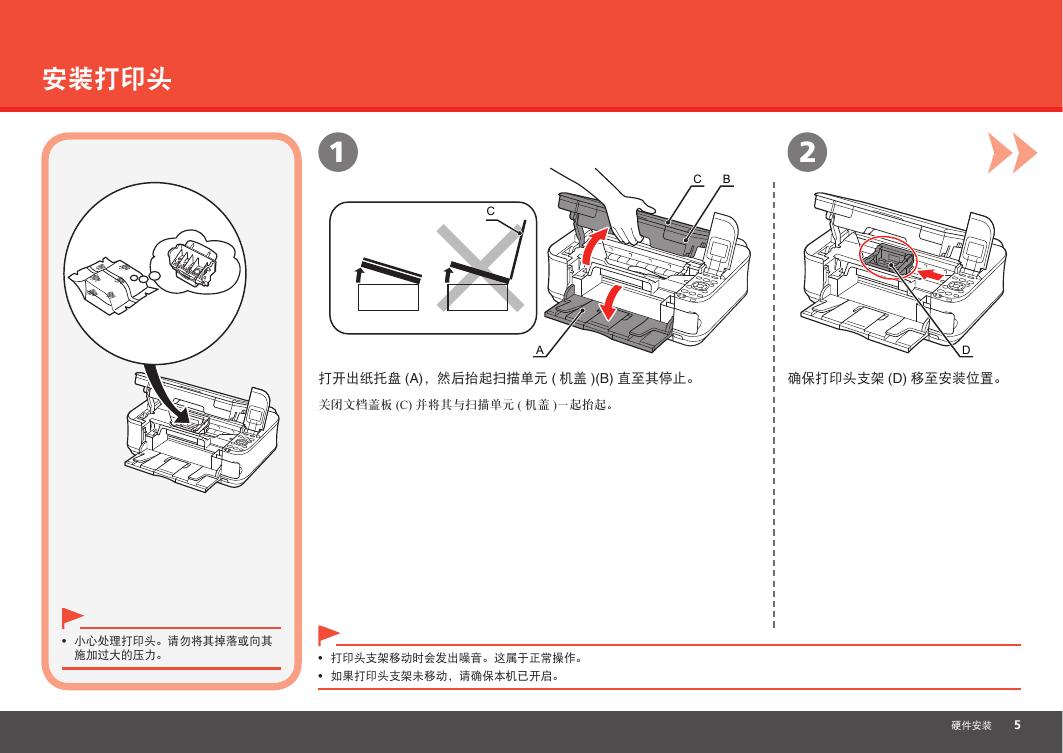 安装打印头

• 小心处理打印头。请勿将其掉落或向其施加过大的压力。

1

C

C B

A

打开出纸托盘 (A)，然后抬起扫描单元 ( 机盖 )(B) 直至其停止。

关闭文档盖板 (C) 并将其与扫描单元 ( 机盖 ) 一起抬起。

2

D

确保打印头支架 (D) 移至安装位置。

• 打印头支架移动时会发出噪音。这属于正常操作。
• 如果打印头支架未移动，请确保本机已开启。

硬件安装 5