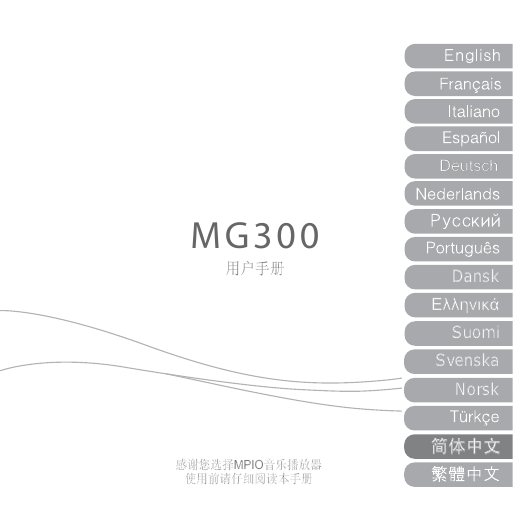 MG300
用户手册

感谢您选择MPIO音乐播放器
使用前请仔细阅读本手册

English
Français
Italiano
Español
Deutsch
Nederlands
Русский
Português
Dansk
Ελληνικά
Suomi
Svenska
Norsk
Türkçe
简体中文
繁體中文