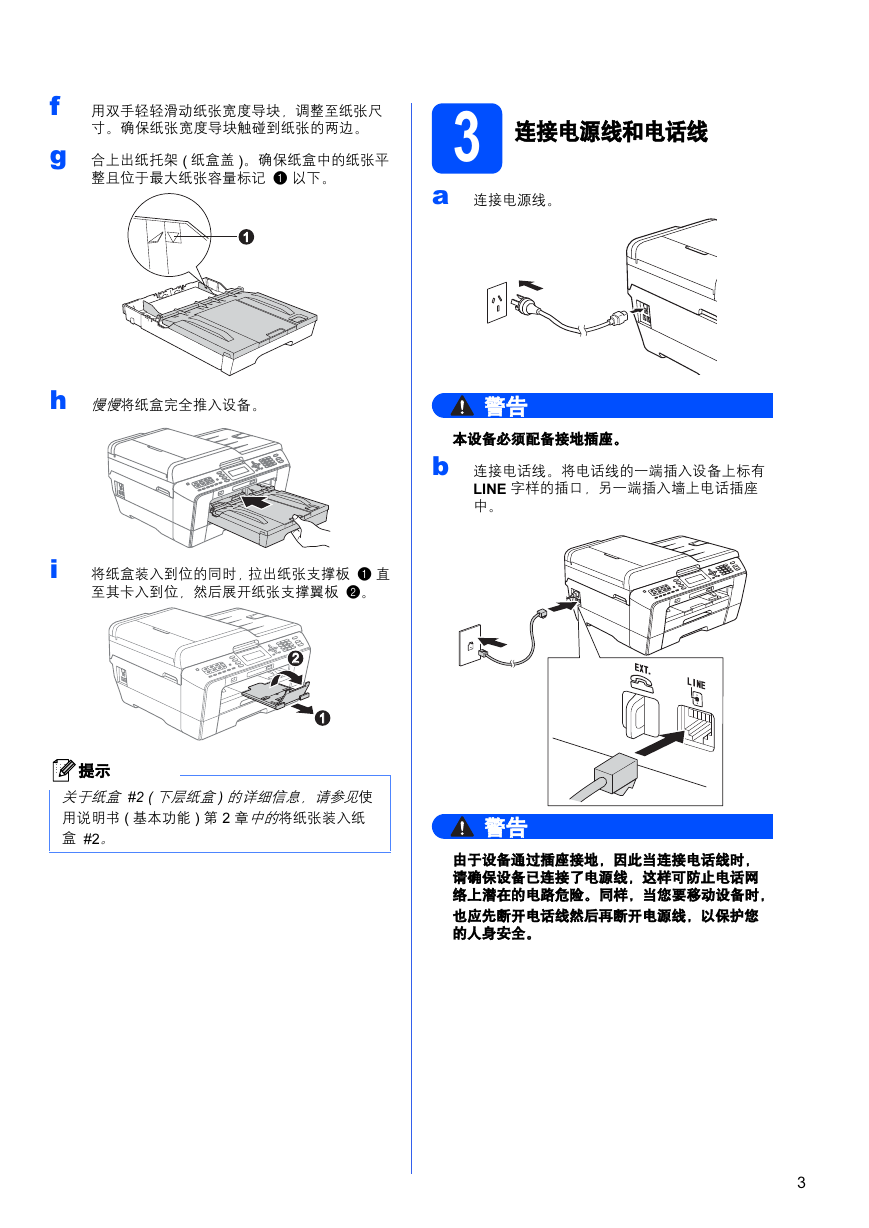 f 用双手轻轻滑动纸张宽度导块，调整至纸张尺寸。确保纸张宽度导块触碰到纸张的两边。

g 合上出纸托架 ( 纸盒盖 )。确保纸盒中的纸张平整且位于最大纸张容量标记 ❶ 以下。

❶

h 慢慢将纸盒完全推入设备。

i 将纸盒装入到位的同时，拉出纸张支撑板 ❶ 直至其卡入到位，然后展开纸张支撑翼板 ❷。

❷

❶

提示

关于纸盒 #2 ( 下层纸盒 ) 的详细信息，请参见使用说明书 ( 基本功能 ) 第 2 章中的将纸张装入纸盒 #2。

3 连接电源线和电话线

a 连接电源线。

警告

本设备必须配备接地插座。

b 连接电话线。将电话线的一端插入设备上标有 LINE 字样的插口，另一端插入墙上电话插座中。

EXT.

LINE

警告

由于设备通过插座接地，因此当连接电话线时，请确保设备已连接了电源线，这样可防止电话网络上潜在的电路危险。同样，当您要移动设备时，也应先断开电话线然后再断开电源线，以保护您的人身安全。

3