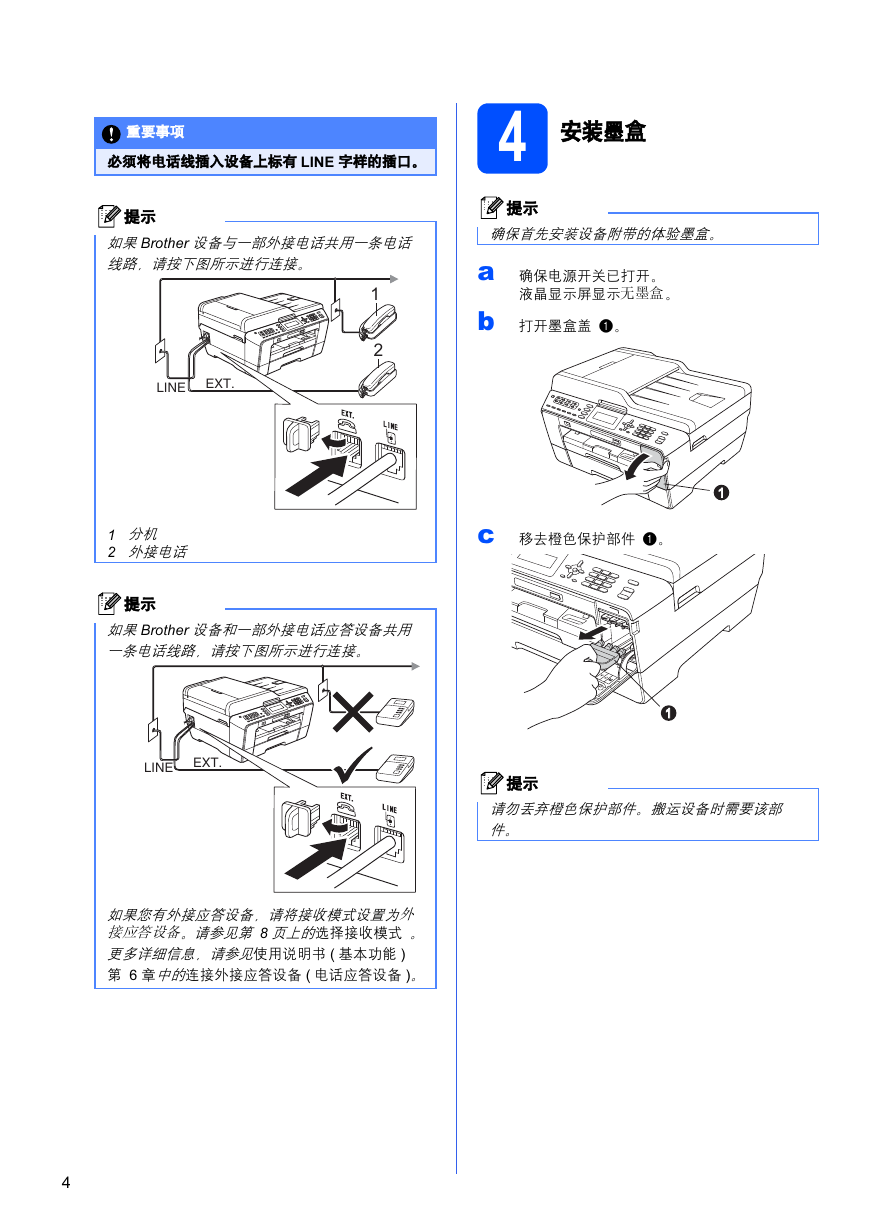 重要事项

必须将电话线插入设备上标有 LINE 字样的插口。

提示

如果 Brother 设备与一部外接电话共用一条电话线路，请按下图所示进行连接。

1

2

LINE EXT.

EXT.

LINE

1 分机
2 外接电话

提示

如果 Brother 设备和一部外接电话应答设备共用一条电话线路，请按下图所示进行连接。

LINE EXT.

EXT.

LINE

如果您有外接应答设备，请将接收模式设置为外接应答设备。请参见第 8 页上的选择接收模式 。更多详细信息，请参见使用说明书 ( 基本功能 ) 第 6 章中的连接外接应答设备 ( 电话应答设备 )。

4 安装墨盒

提示

确保首先安装设备附带的体验墨盒。

a 确保电源开关已打开。
液晶显示屏显示无墨盒。

b 打开墨盒盖 ❶。

❶

c 移去橙色保护部件 ❶。

❶

提示

请勿丢弃橙色保护部件。搬运设备时需要该部件。

4