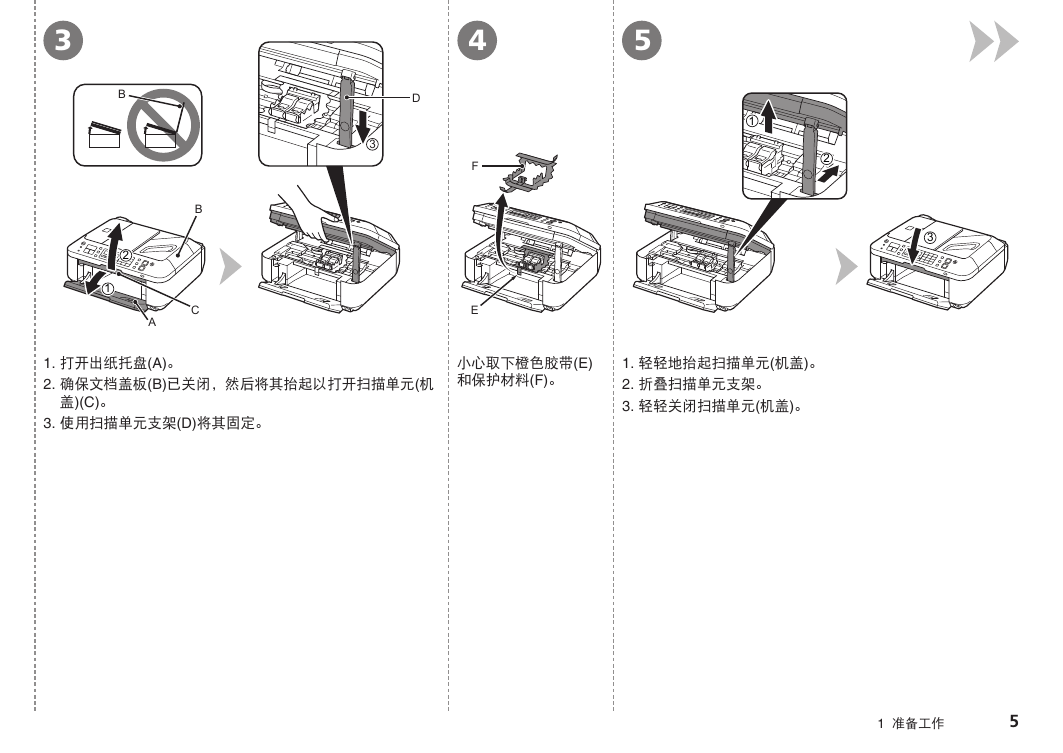 3

B

D

③

B

②

①

C

A

1. 打开出纸托盘(A)。

2. 确保文档盖板(B)已关闭，然后将其抬起以打开扫描单元(机盖)(C)。

3. 使用扫描单元支架(D)将其固定。

4

F

E

小心取下橙色胶带(E)和保护材料(F)。

5

①

②

③

1. 轻轻地抬起扫描单元(机盖)。

2. 折叠扫描单元支架。

3. 轻轻关闭扫描单元(机盖)。

1 准备工作

5