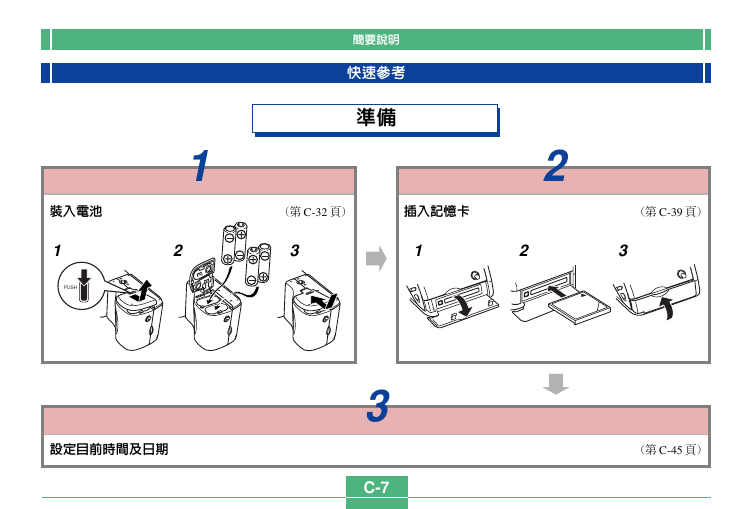 簡要說明

快速參考

準備

1

裝入電池

（第 C-32 頁）

1

PUSH

2

3

2

插入記憶卡

（第 C-39 頁）

1

2

3

3

設定目前時間及日期

（第 C-45 頁）

C-7