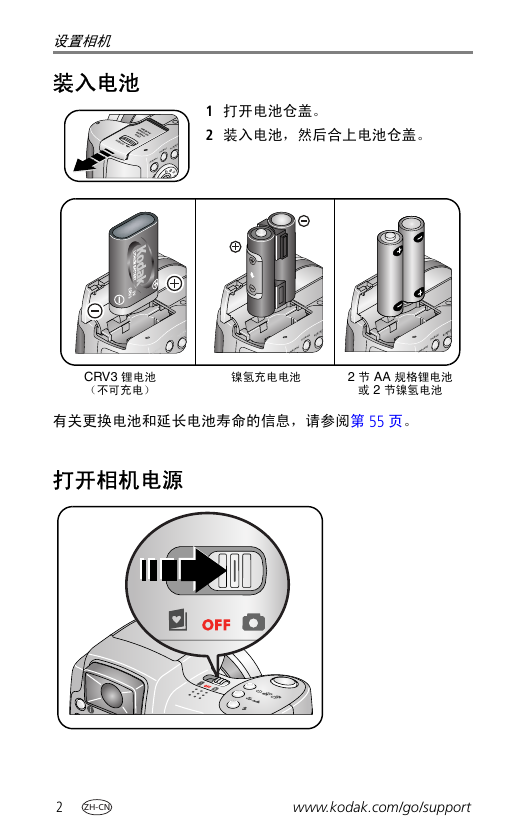 设置相机

装入电池

1 打开电池仓盖。

2 装入电池，然后合上电池仓盖。

Kodak

CRV3 锂电池
（不可充电）

镍氢充电电池

2 节 AA 规格锂电池
或 2 节镍氢电池

有关更换电池和延长电池寿命的信息，请参阅第 55 页。

打开相机电源

OFF

2 ZH-CN www.kodak.com/go/support