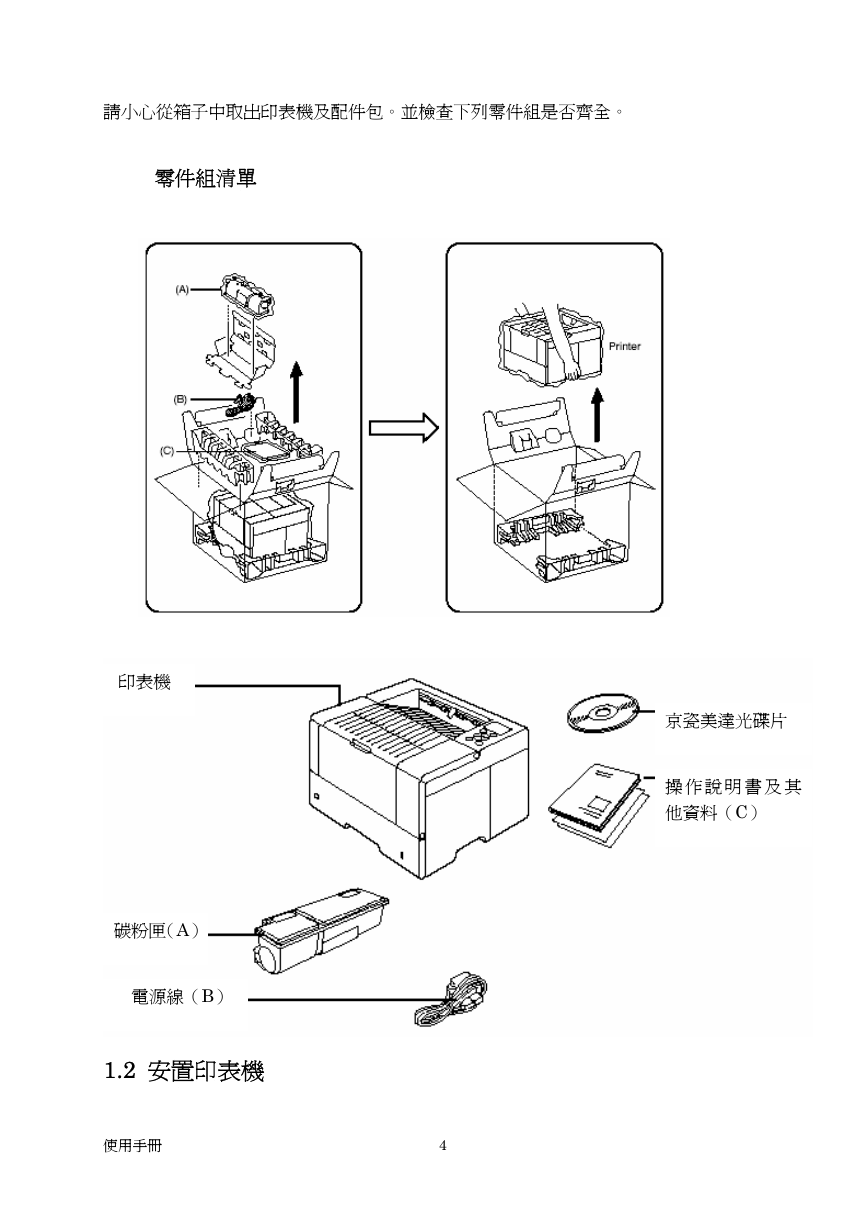 請小心從箱子中取出印表機及配件包。並檢查下列零件組是否齊全。

零件組清單

(A)

(B)

(C)

Printer

印表機

京瓷美達光碟片

操作說明書及其他資料（C）

碳粉匣(A)

電源線（B）

1.2 安置印表機

使用手冊

4