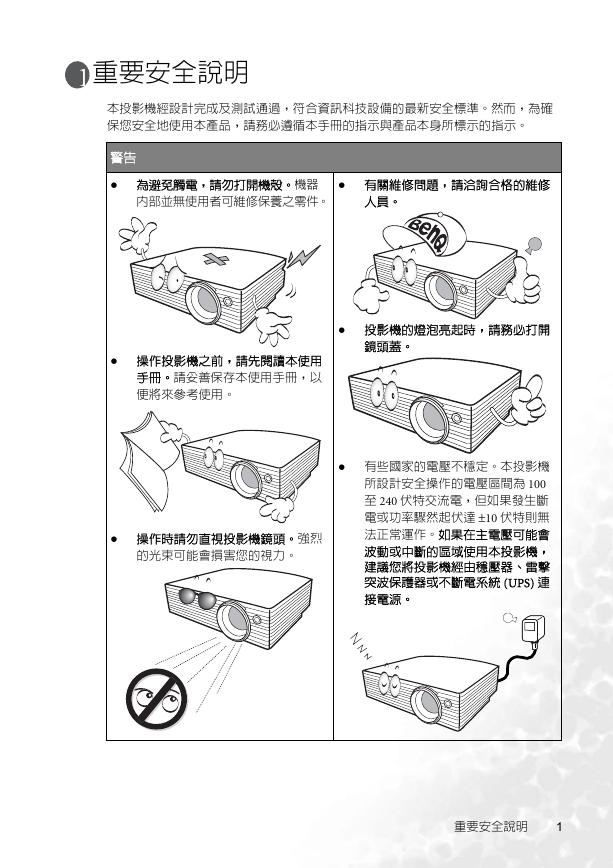 1 重要安全說明

本投影機經設計完成及測試通過，符合資訊科技設備的最新安全標準。然而，為確保您安全地使用本產品，請務必遵循本手冊的指示與產品本身所標示的指示。

警告

• 為避免觸電，請勿打開機殼。機器內部並無使用者可維修保養之零件。

• 操作投影機之前，請先閱讀本使用手冊。請妥善保存本使用手冊，以便將來參考使用。

• 操作時請勿直視投影機鏡頭。強烈的光束可能會損害您的視力。

• 有關維修問題，請洽詢合格的維修人員。

BenQ

• 投影機的燈泡亮起時，請務必打開鏡頭蓋。

• 有些國家的電壓不穩定。本投影機所設計安全操作的電壓區間為 100 至 240 伏特交流電，但如果發生斷電或功率驟然起伏達 ±10 伏特則無法正常運作。如果在主電壓可能會波動或中斷的區域使用本投影機，建議您將投影機經由穩壓器、雷擊突波保護器或不斷電系統 (UPS) 連接電源。

重要安全說明 1