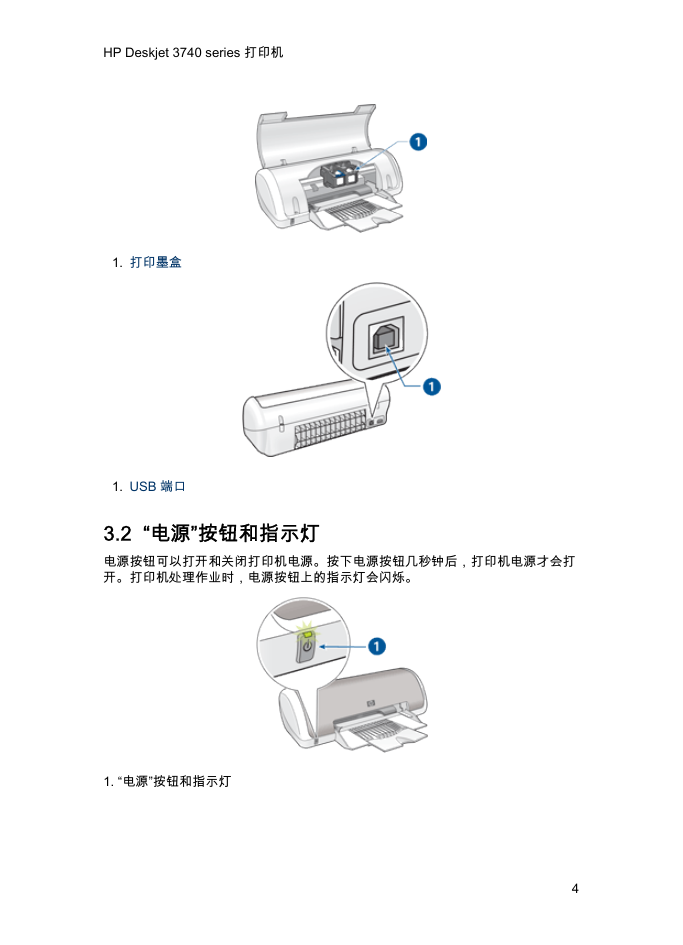 HP Deskjet 3740 series 打印机

1

1. 打印墨盒

1

1. USB 端口

3.2 “电源”按钮和指示灯

电源按钮可以打开和关闭打印机电源。按下电源按钮几秒钟后，打印机电源才会打开。打印机处理作业时，电源按钮上的指示灯会闪烁。

1

1. “电源”按钮和指示灯

4