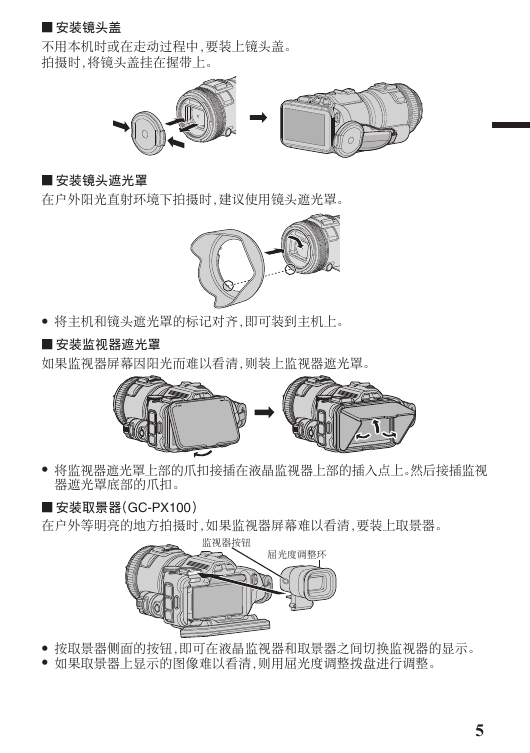 ■ 安装镜头盖

不用本机时或在走动过程中，要装上镜头盖。
拍摄时，将镜头盖挂在握带上。

■ 安装镜头遮光罩

在户外阳光直射环境下拍摄时，建议使用镜头遮光罩。

● 将主机和镜头遮光罩的标记对齐，即可装到主机上。

■ 安装监视器遮光罩

如果监视器屏幕因阳光而难以看清，则装上监视器遮光罩。

● 将监视器遮光罩上部的爪扣接插在液晶监视器上部的插入点上。然后接插监视器遮光罩底部的爪扣。

■ 安装取景器（GC-PX100）

在户外等明亮的地方拍摄时，如果监视器屏幕难以看清，要装上取景器。

监视器按钮

屈光度调整环

● 按取景器侧面的按钮，即可在液晶监视器和取景器之间切换监视器的显示。
● 如果取景器上显示的图像难以看清，则用屈光度调整拨盘进行调整。

5